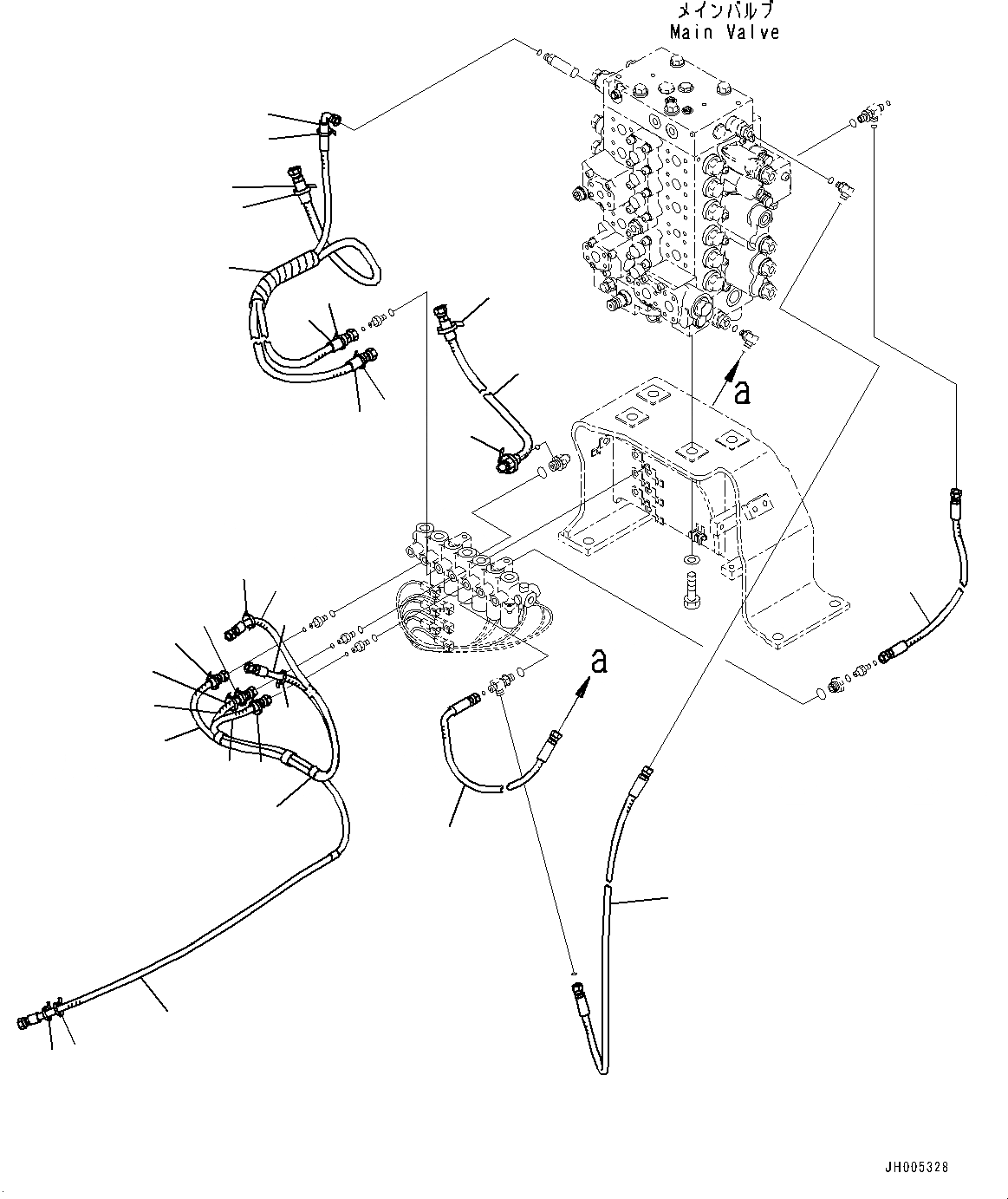 メインバルブ
Main Valve

a

a

JH005328