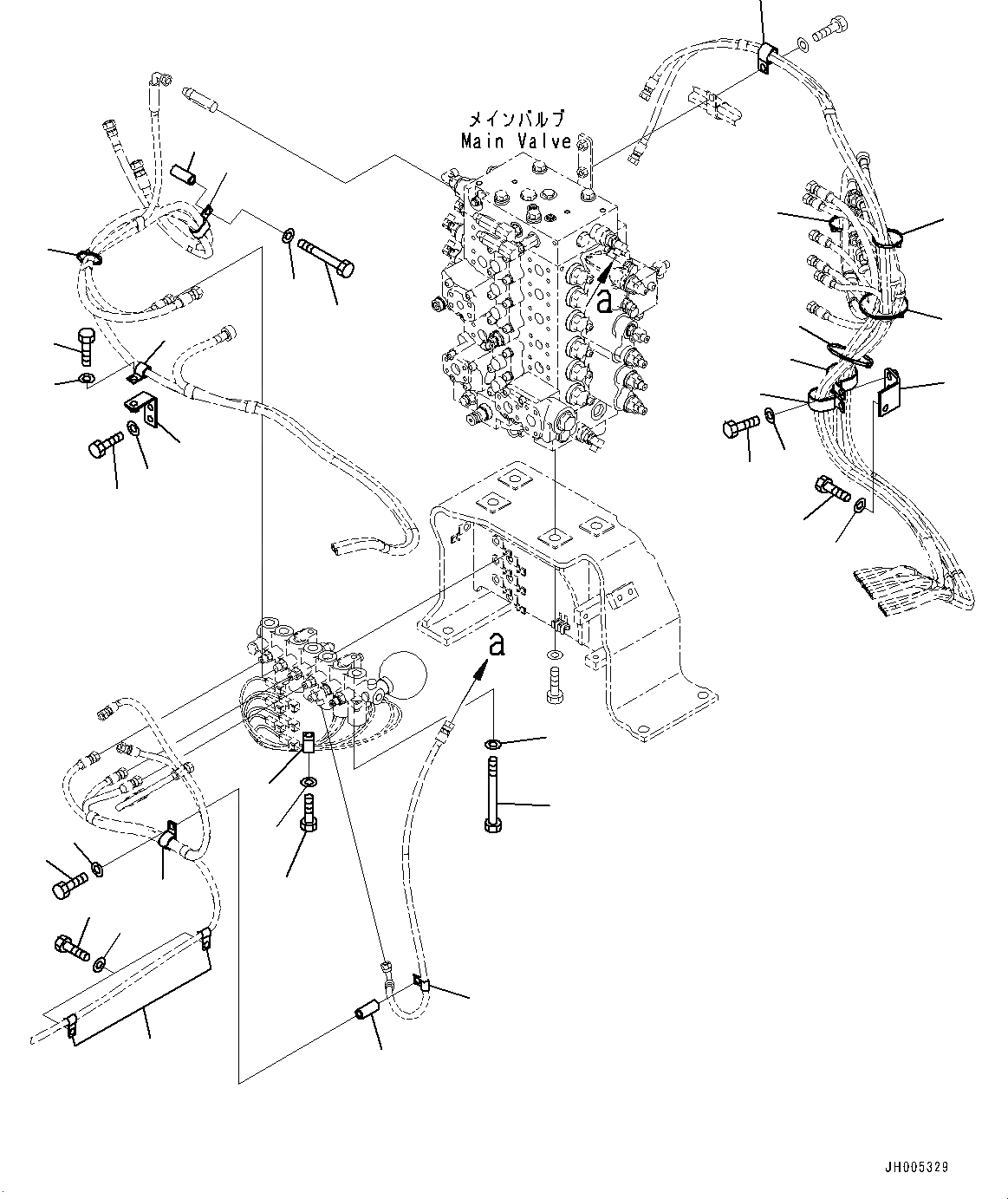 メインバルブ
Main Valve

a

a

JH005329