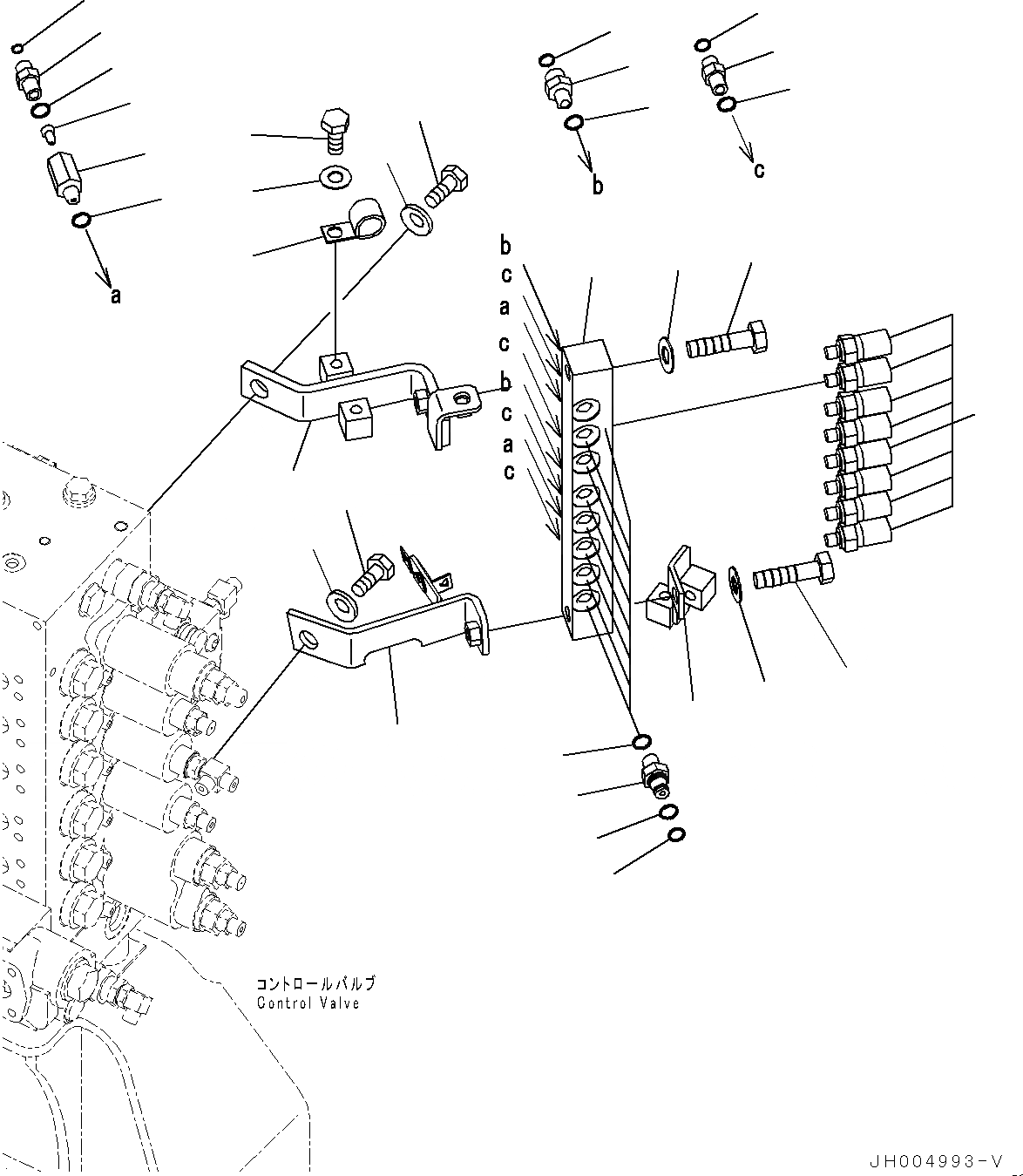 a

b

c

b
c
a
c
b
c
a
c

コントロールバルブ
Control Valve

JH004993-V