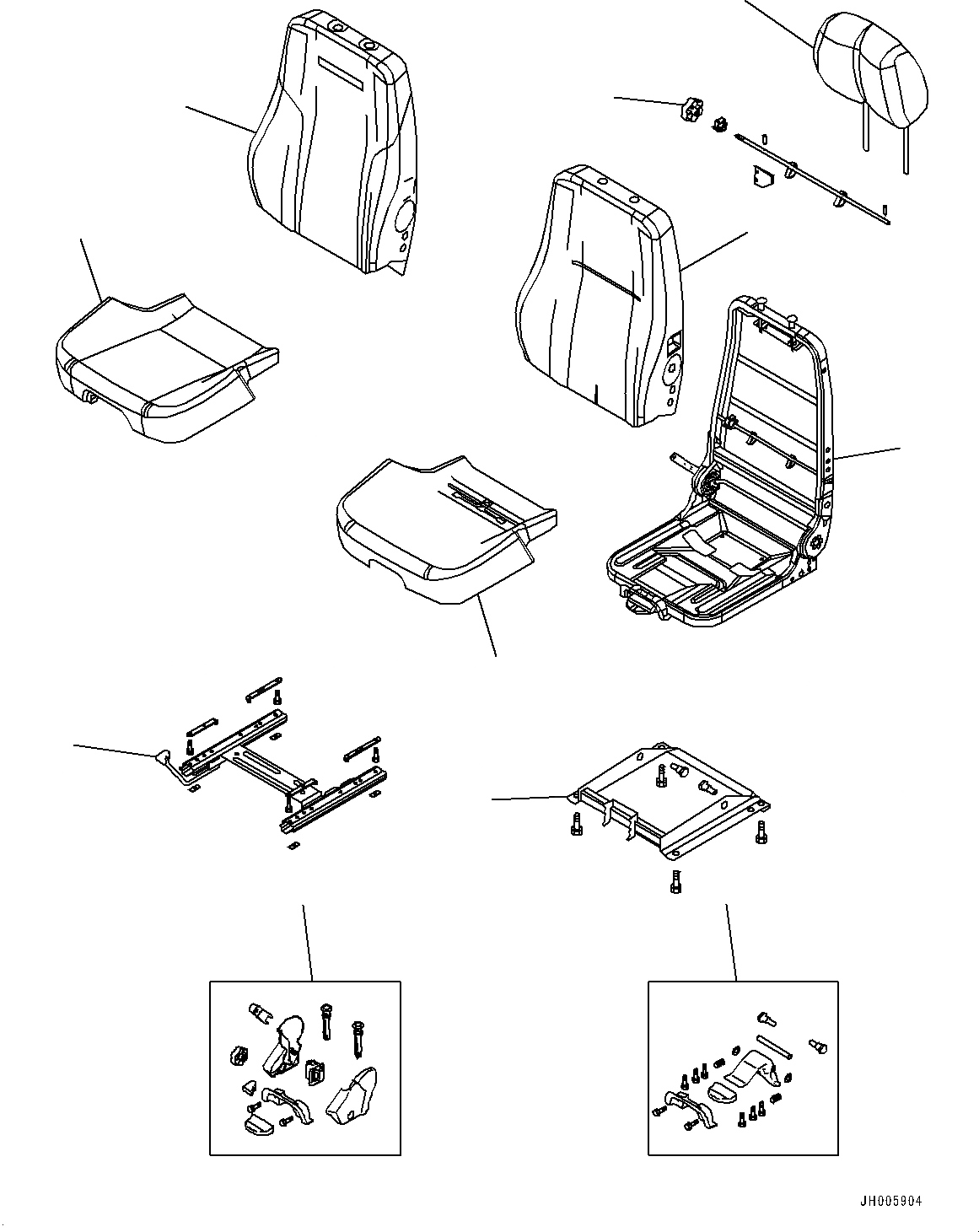 JH005904