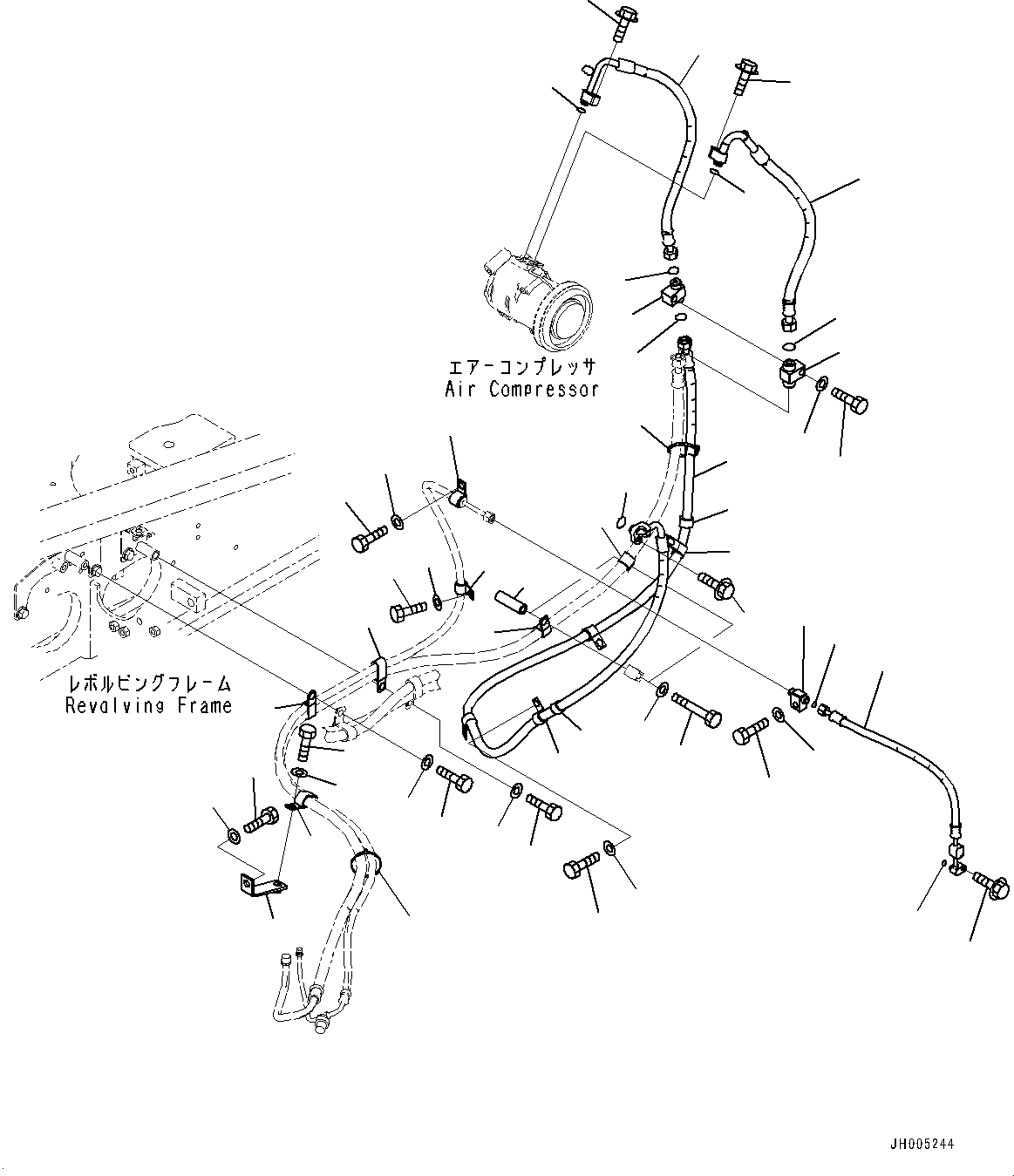 エアーコンプレッサ
Air Compressor

レボルビングフレーム
Revolving Frame

JH005244