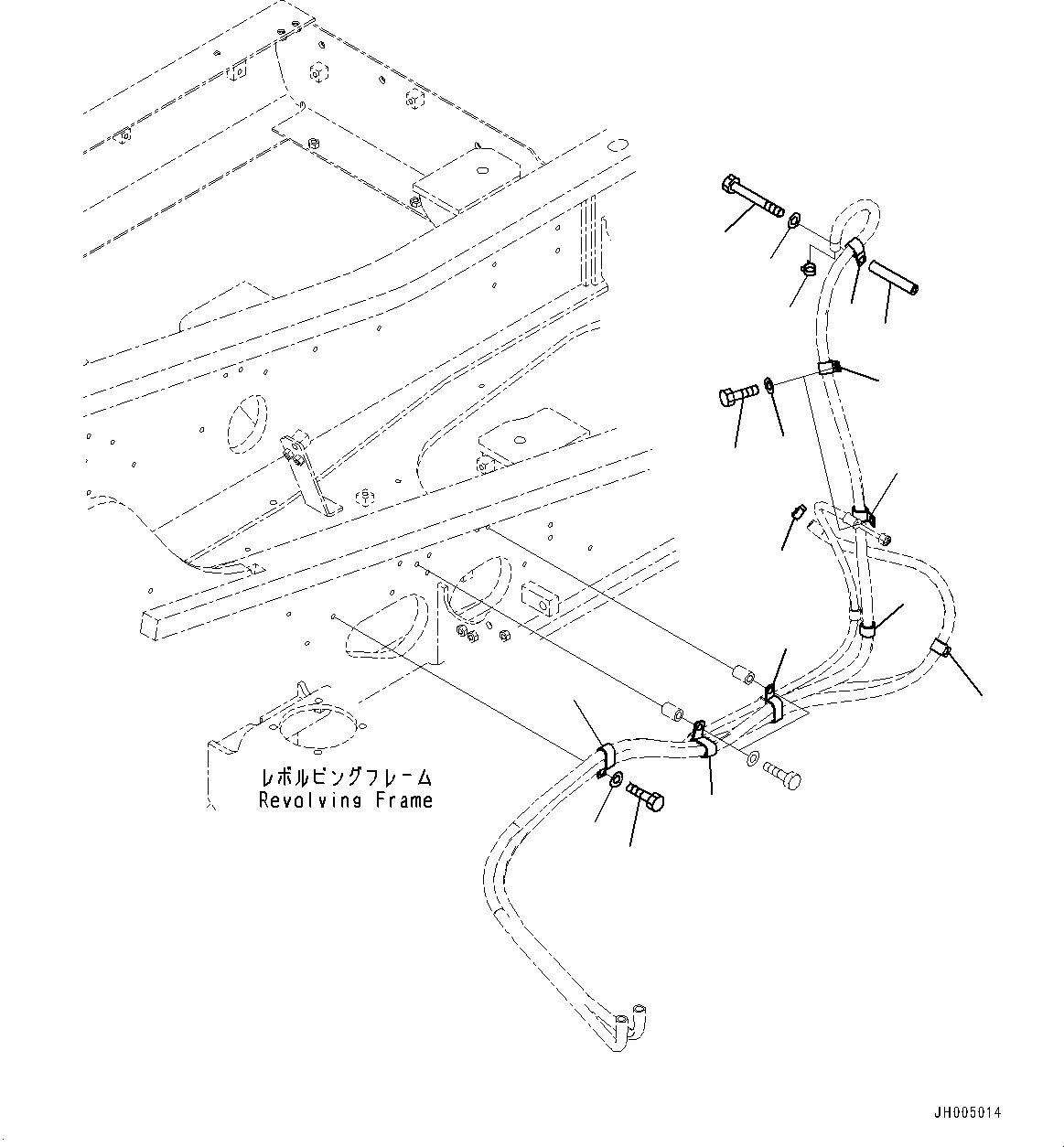 レボルビングフレーム
Revolving Frame

JH005014