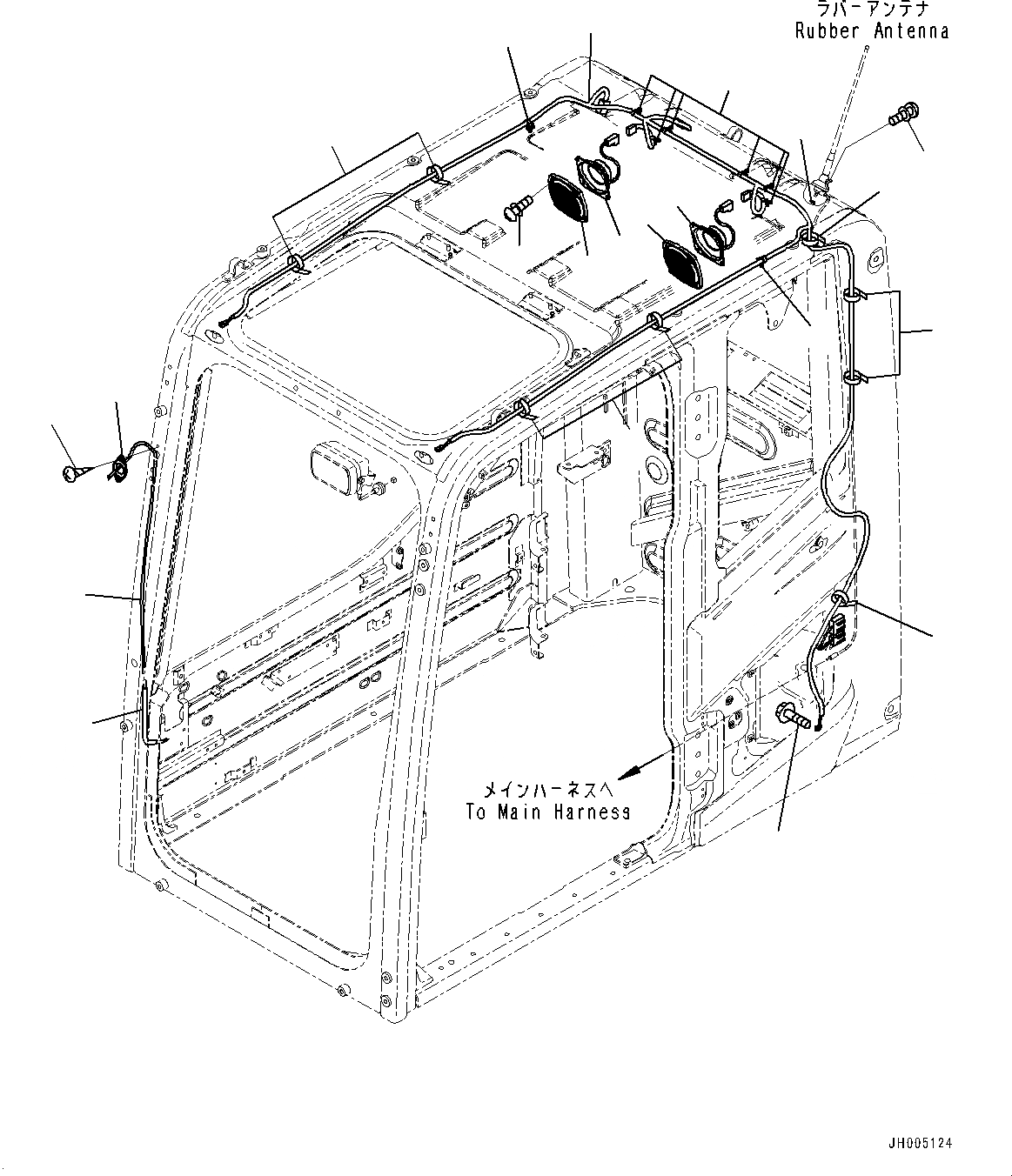 ラバーアンテナ
Rubber Antenna

メインハーネスへ
To Main Harness

JH005124