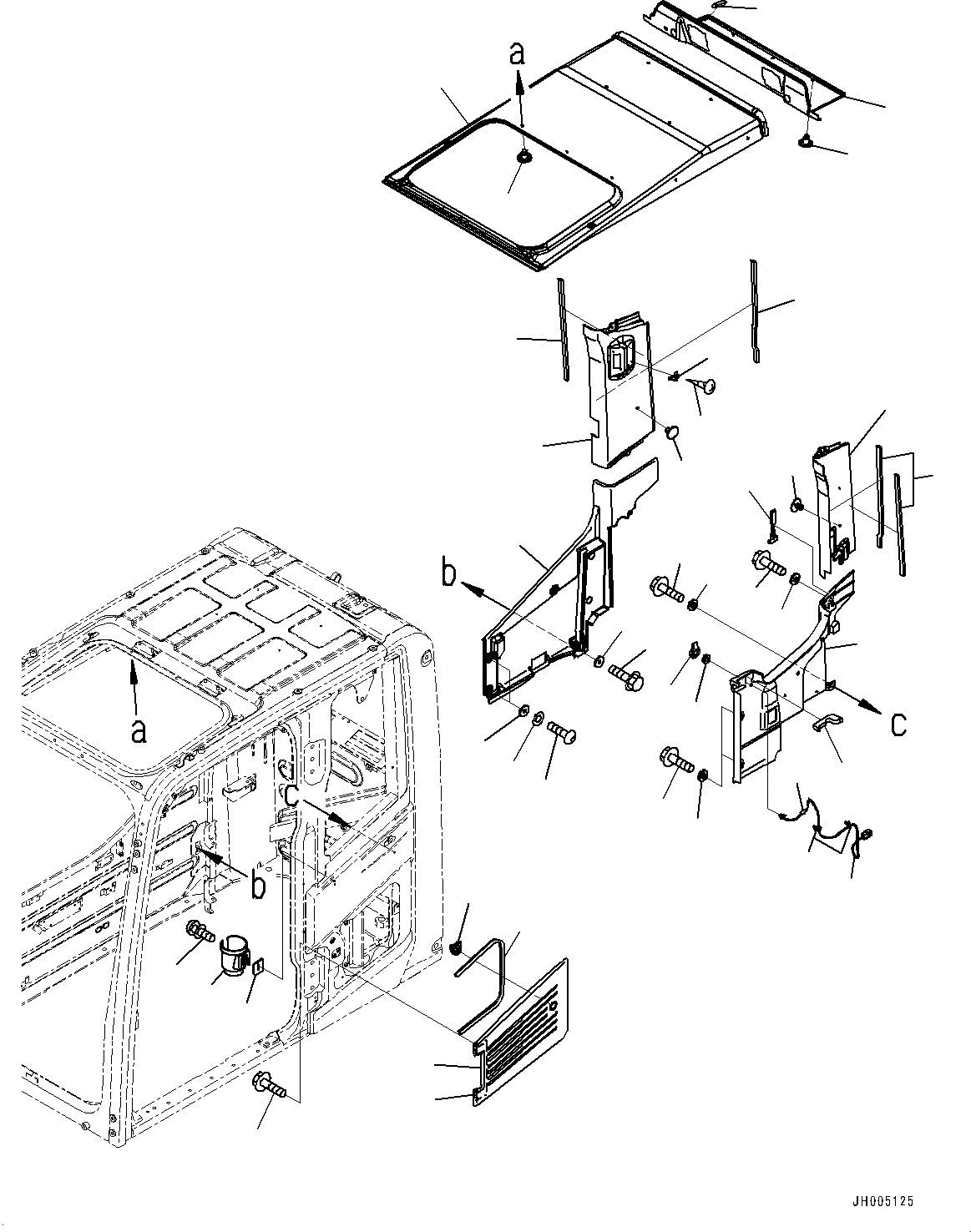 a
b
c
a
c
b
JH005125