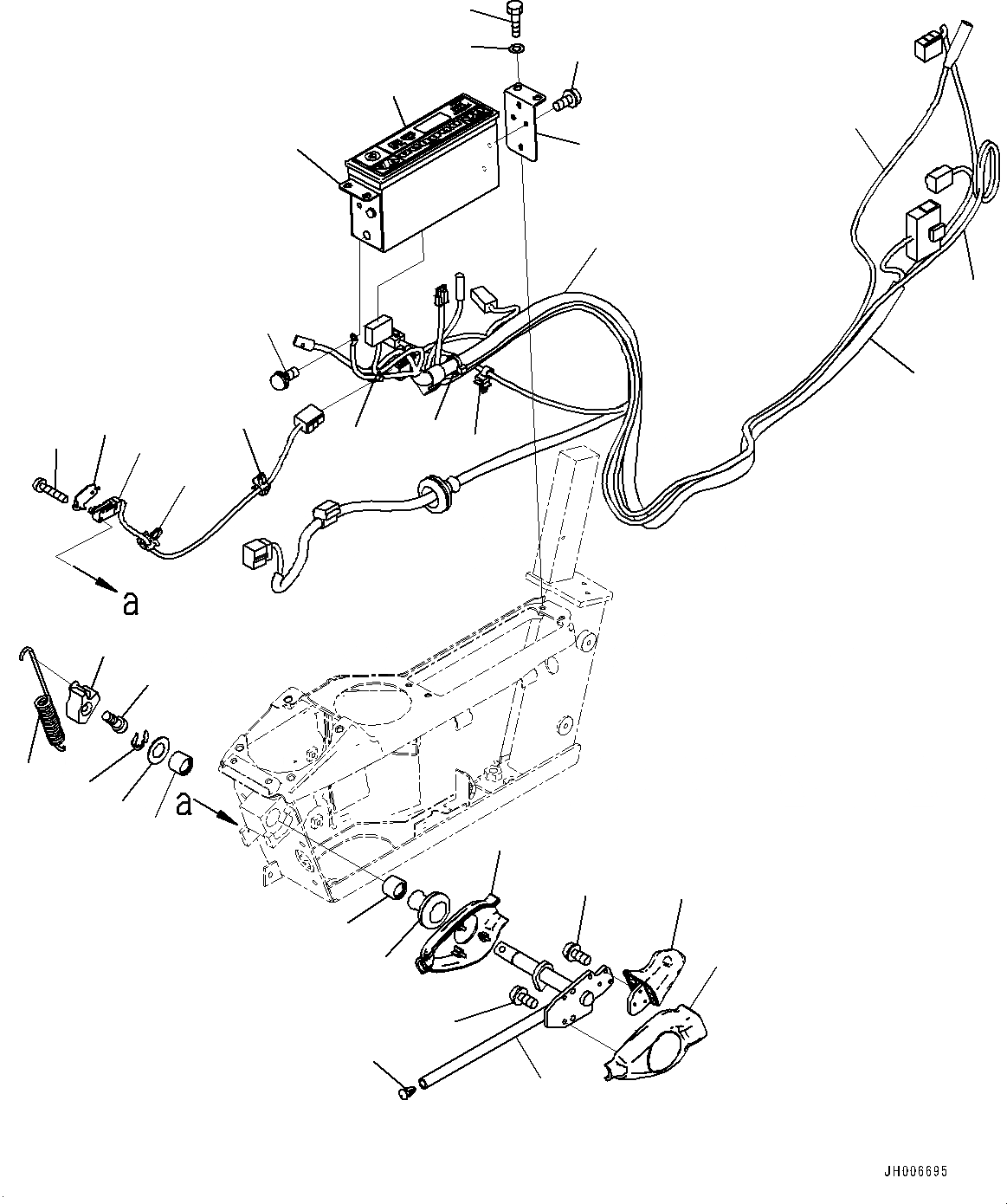 a

a

JH006695