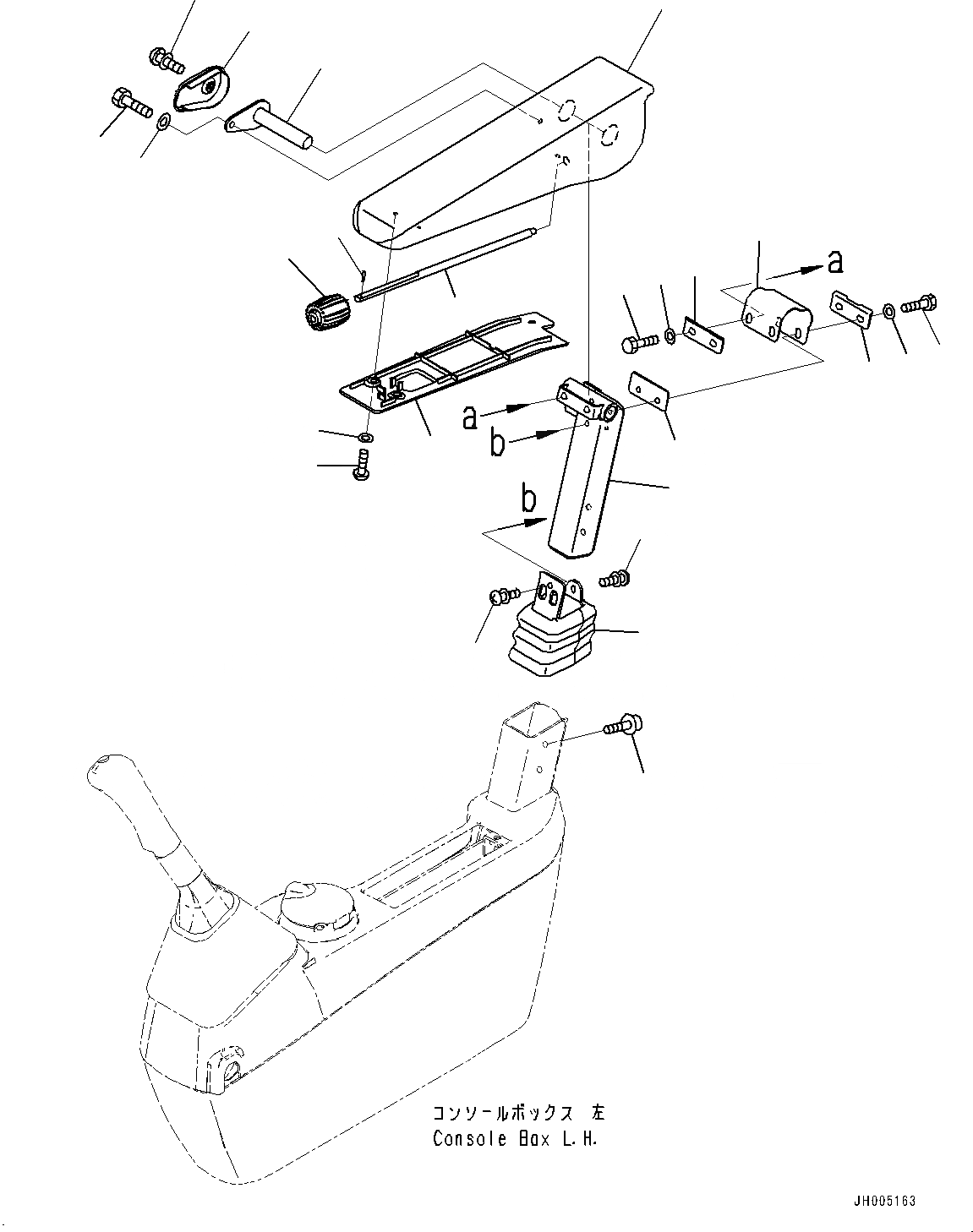 a

a

b

b

コンソールボックス 左
Console Box L.H.

JH005163