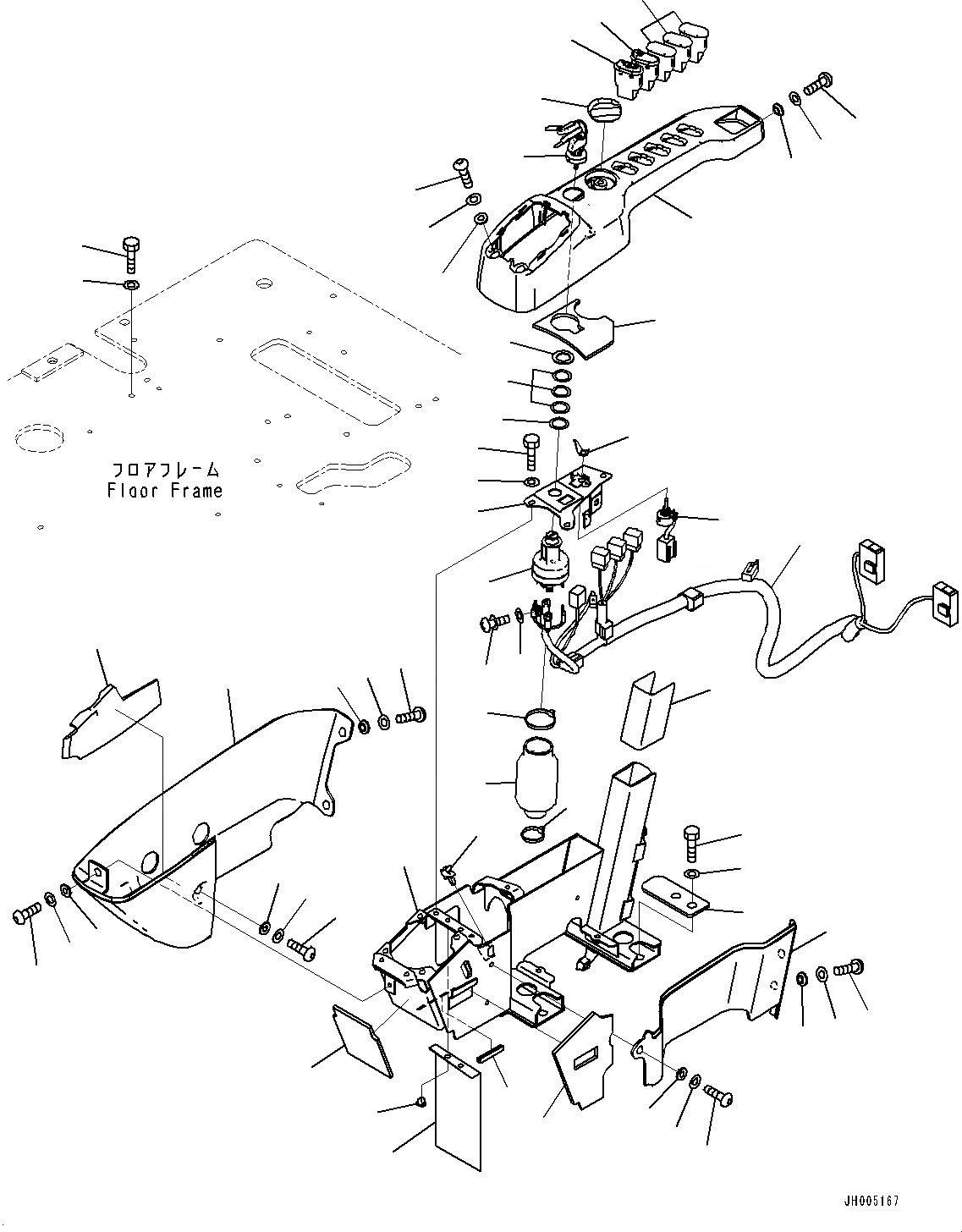 フロアフレーム
Floor Frame

JH005167