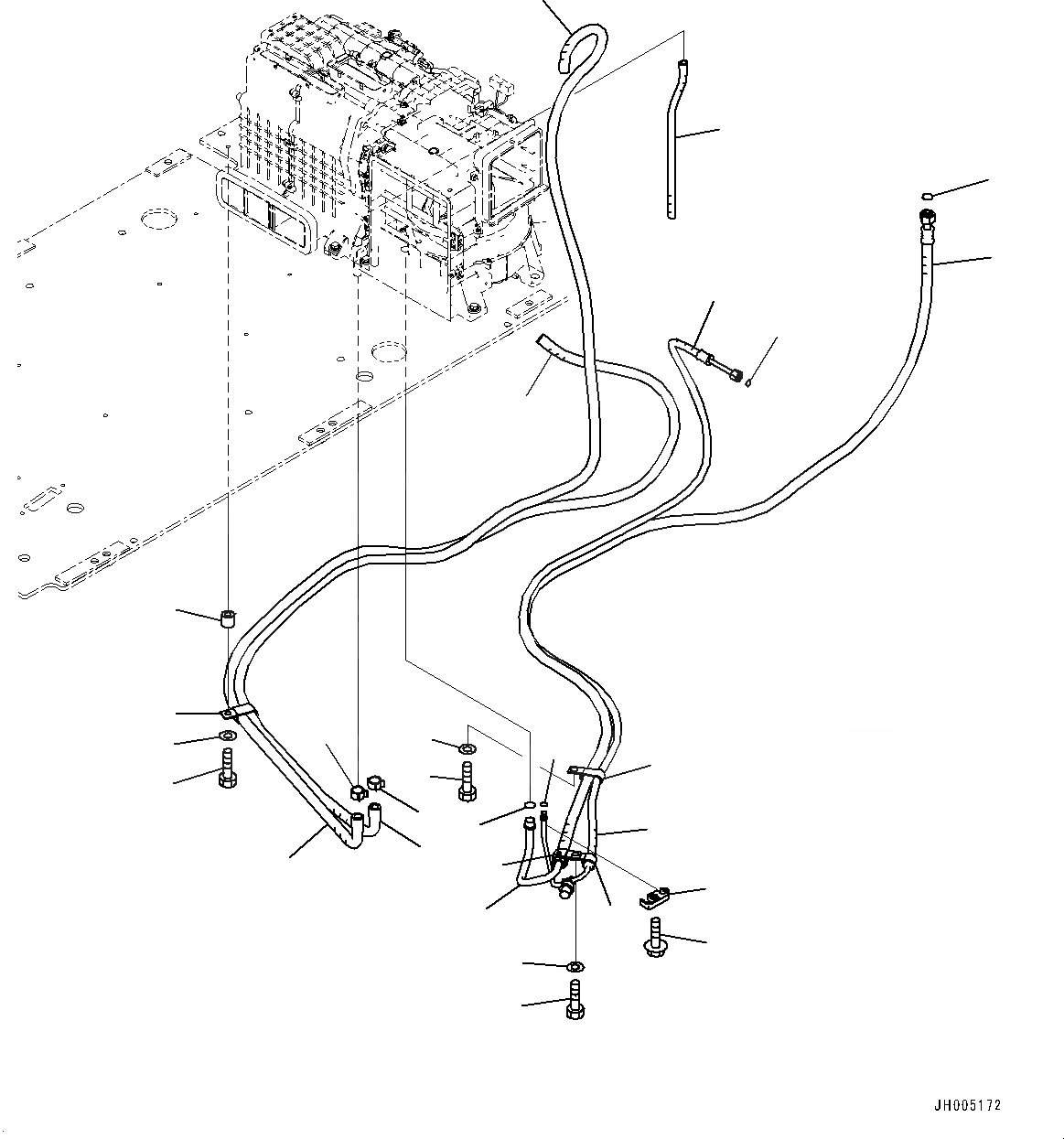 JH005172