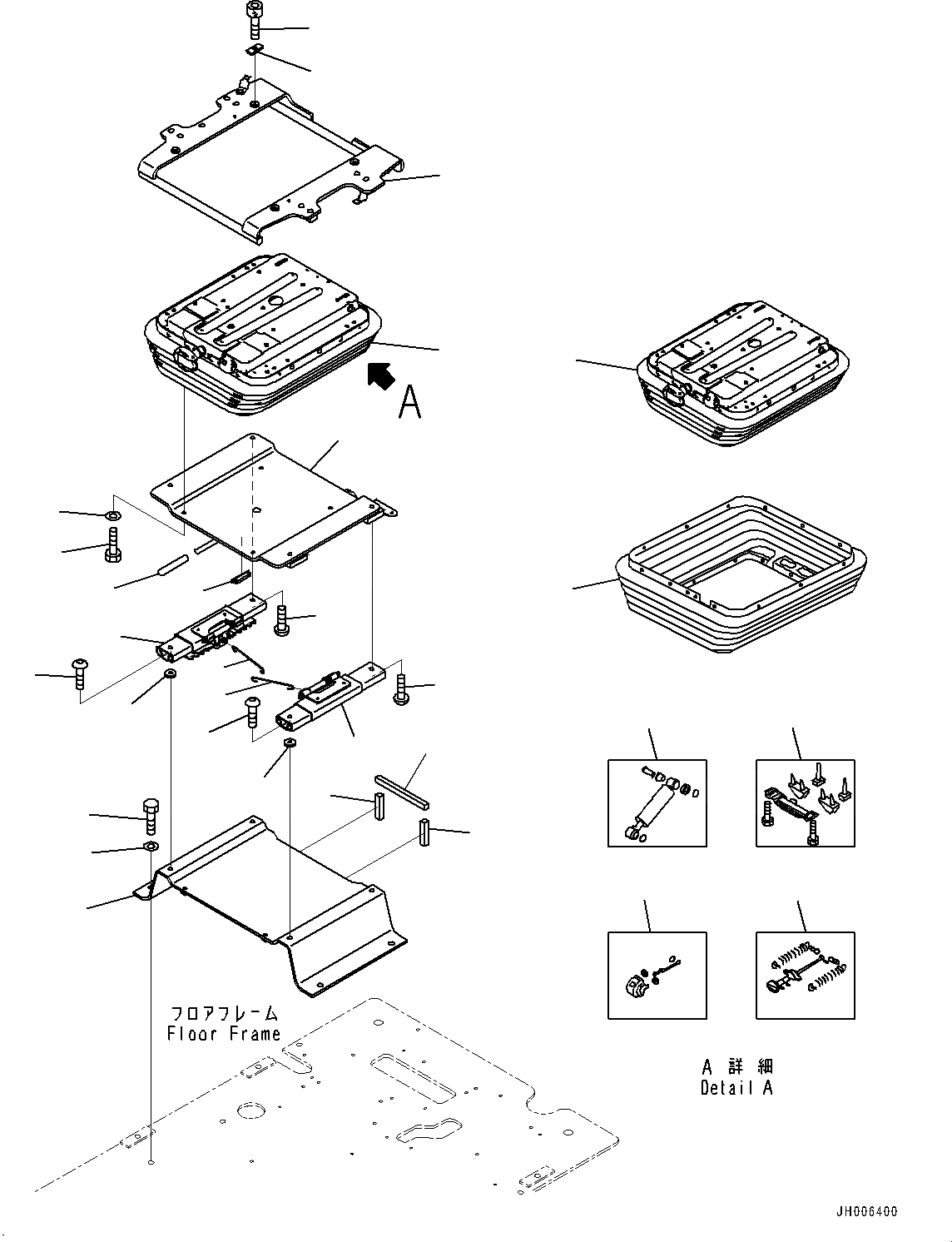 A

フロアフレーム
Floor Frame

A 詳 細
Detail A

JH006400