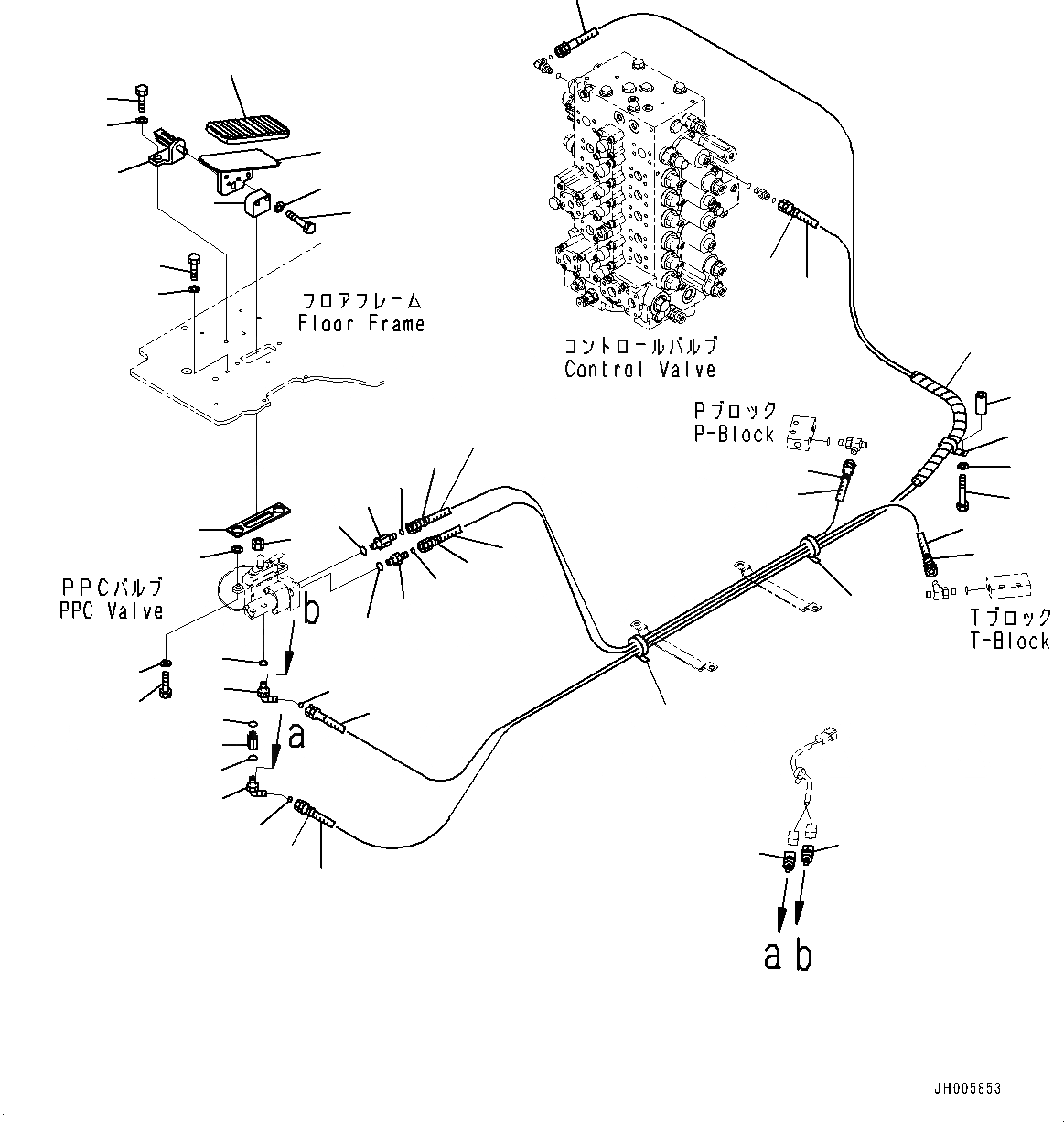 フロアフレーム
Floor Frame

コントロールバルブ
Control Valve

Pブロック
P-Block

PPCバルブ
PPC Valve

b

a

Tブロック
T-Block

a b

JH005853