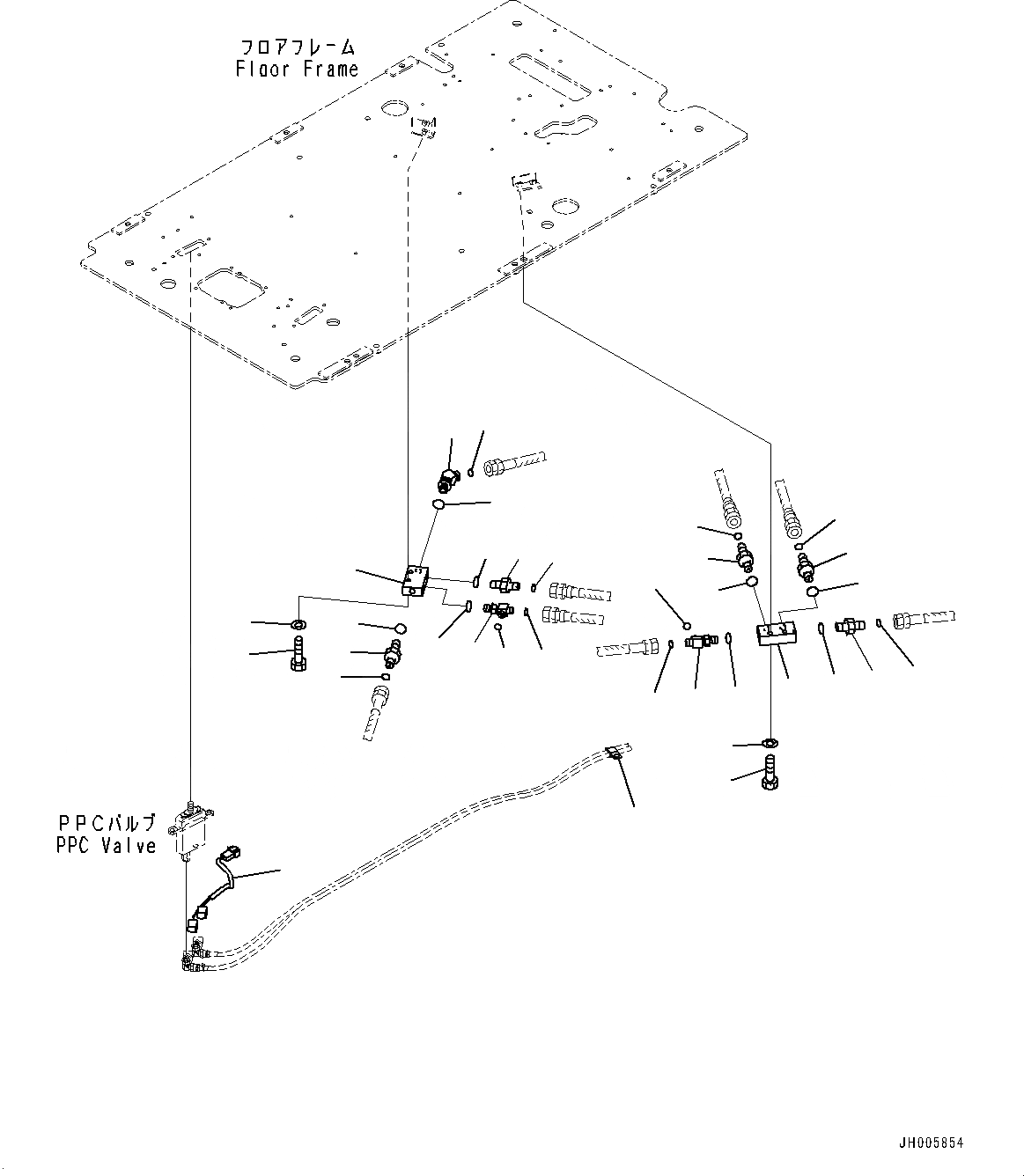 フロアフレーム
Floor Frame

PPCバルブ
PPC Valve

JH005854