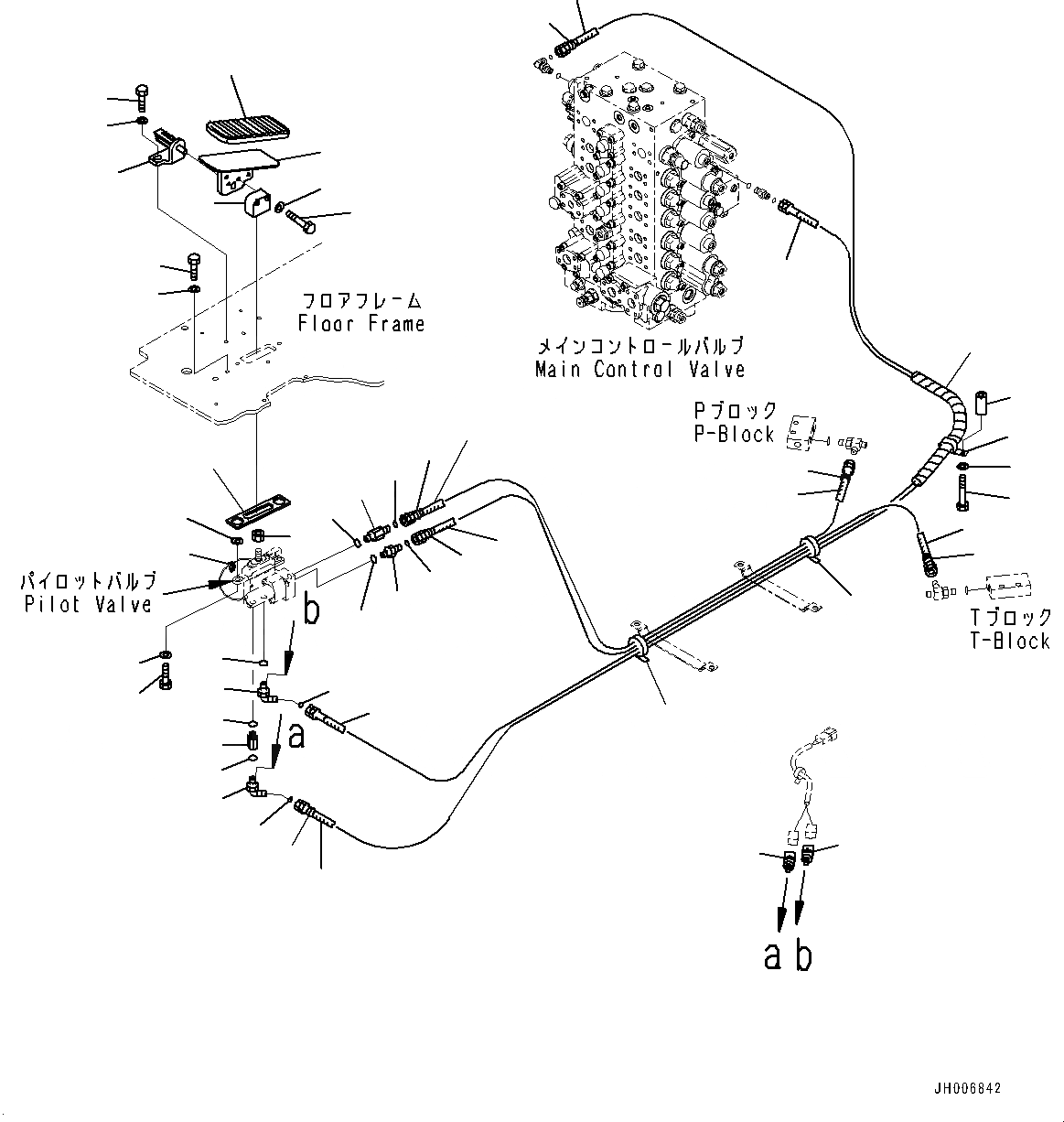 フロアフレーム
Floor Frame

メインコントロールバルブ
Main Control Valve

Pブロック
P-Block

パイロットバルブ
Pilot Valve

b

a

Tブロック
T-Block

a b

JH006842