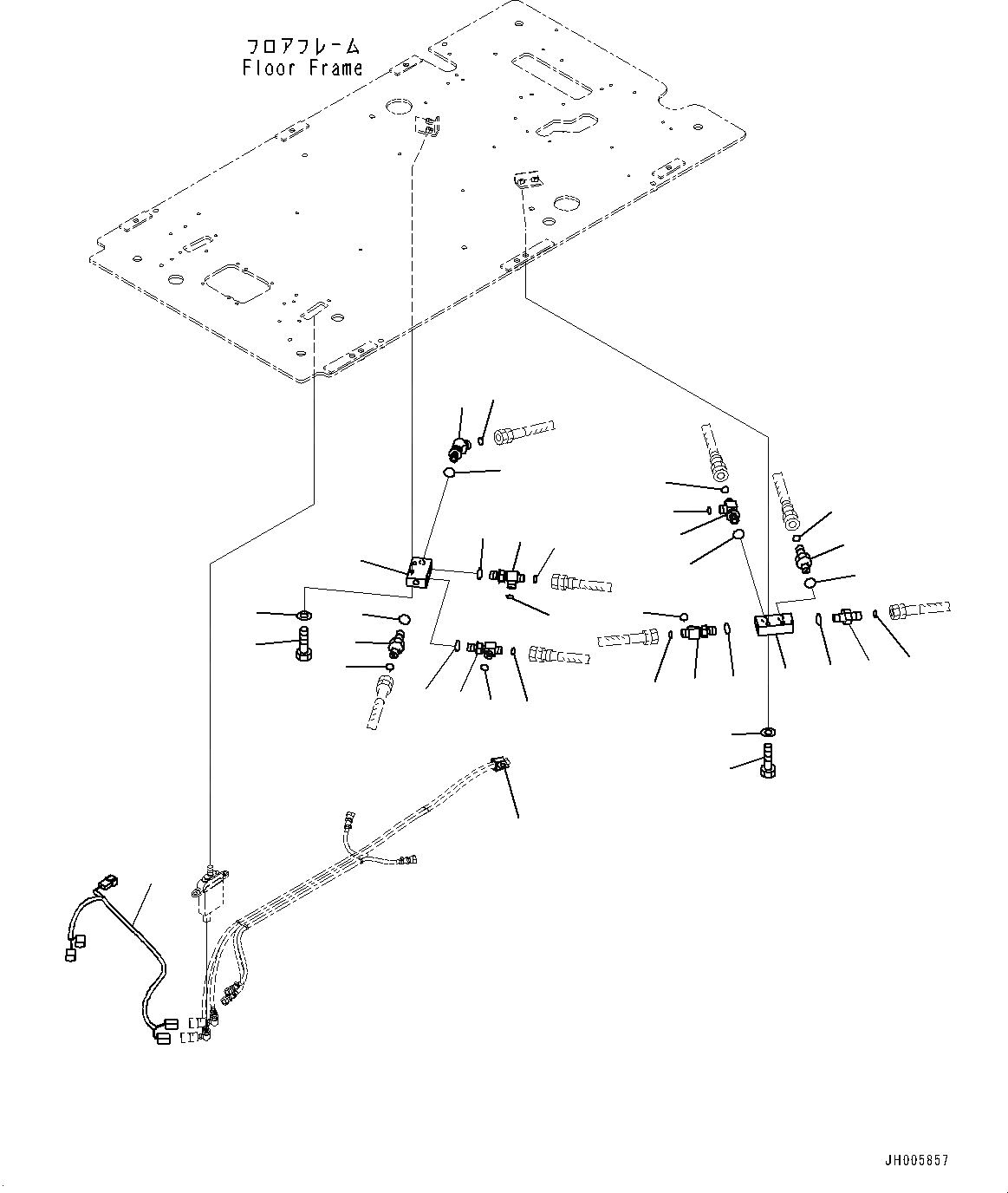 フロアフレーム
Floor Frame

JH005857