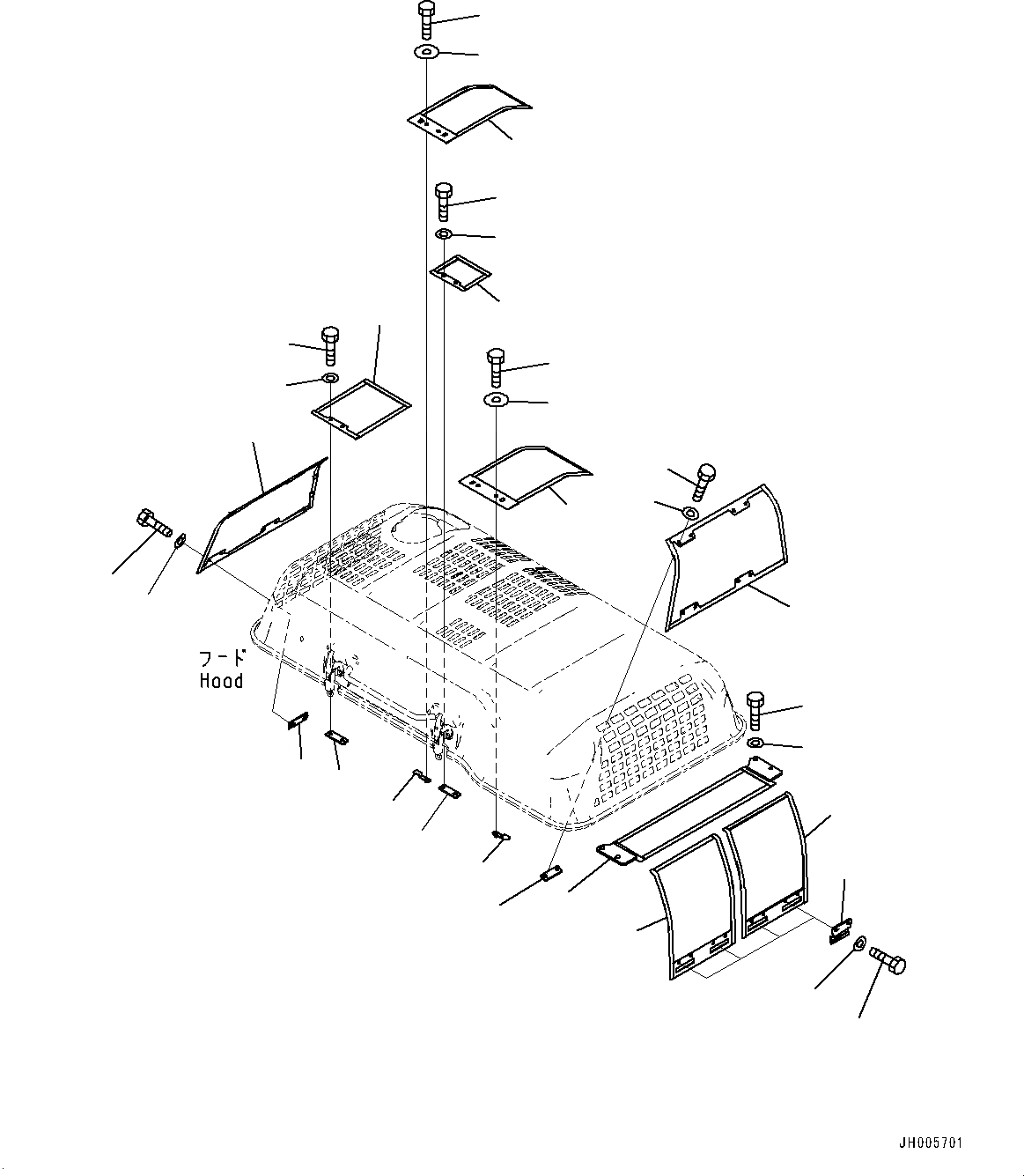 フード
Hood

JH005701