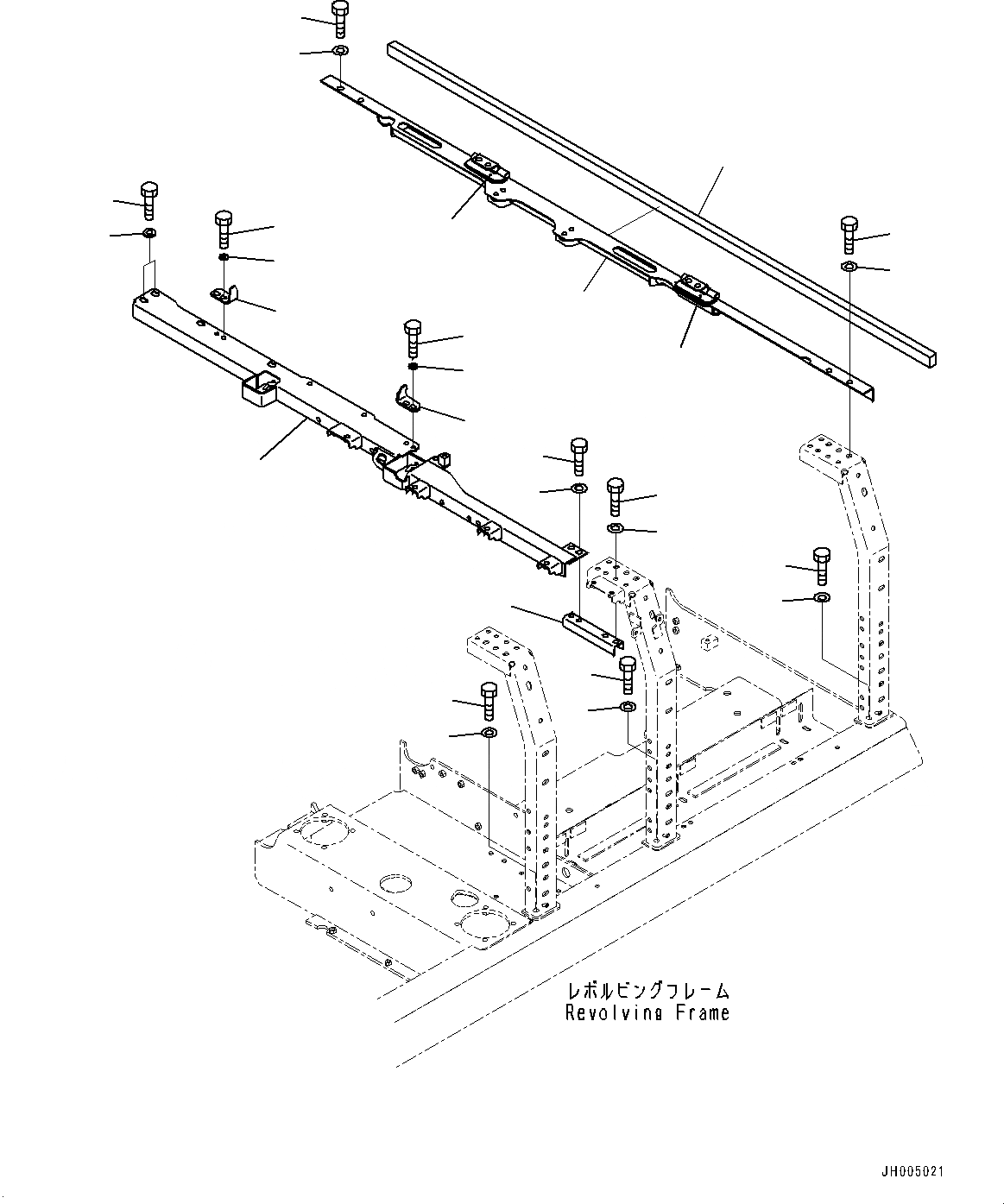 レボルビングフレーム
Revolving Frame

JH005021