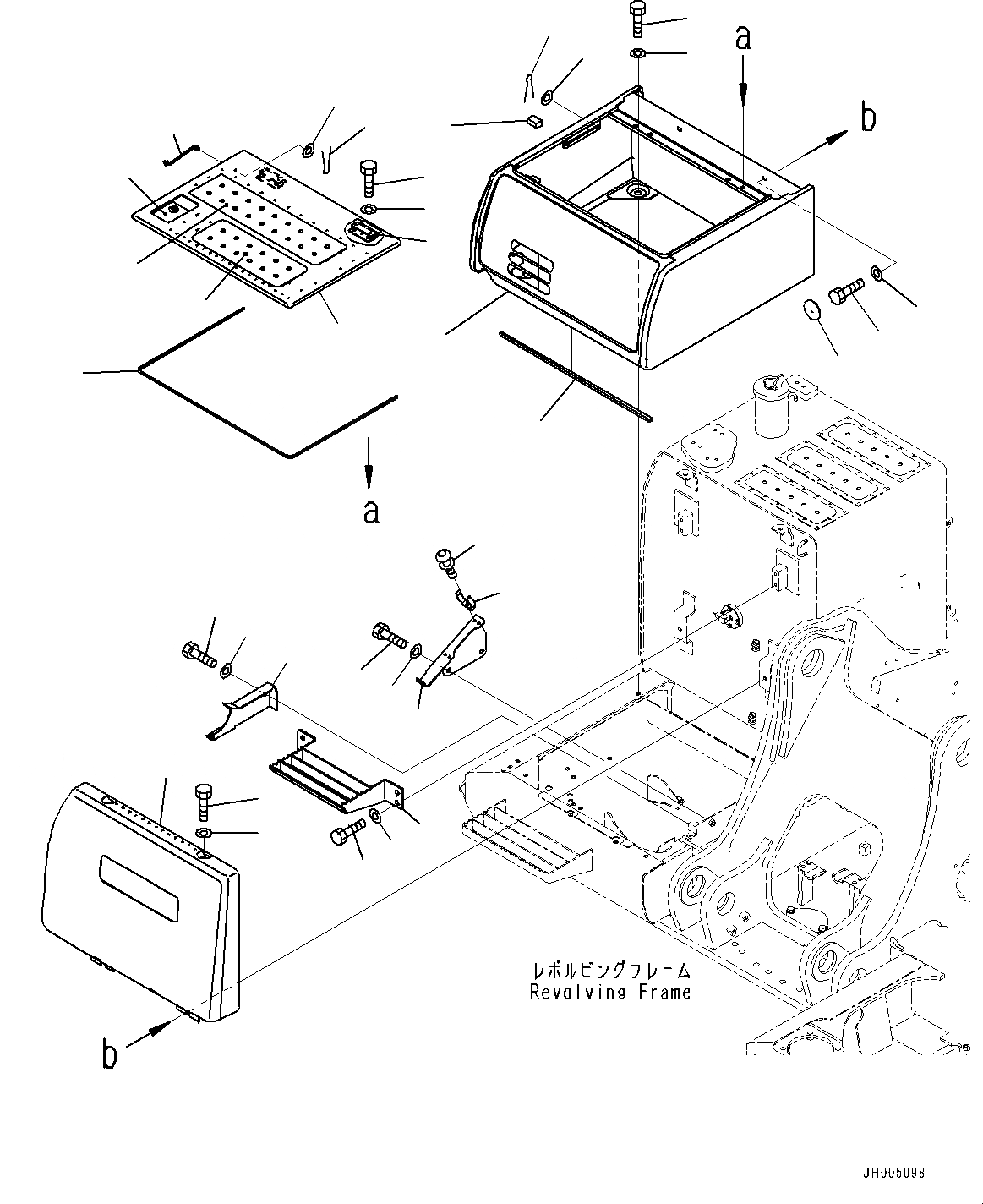 a

b

a

レボルビングフレーム
Revolving Frame

b

JH005098