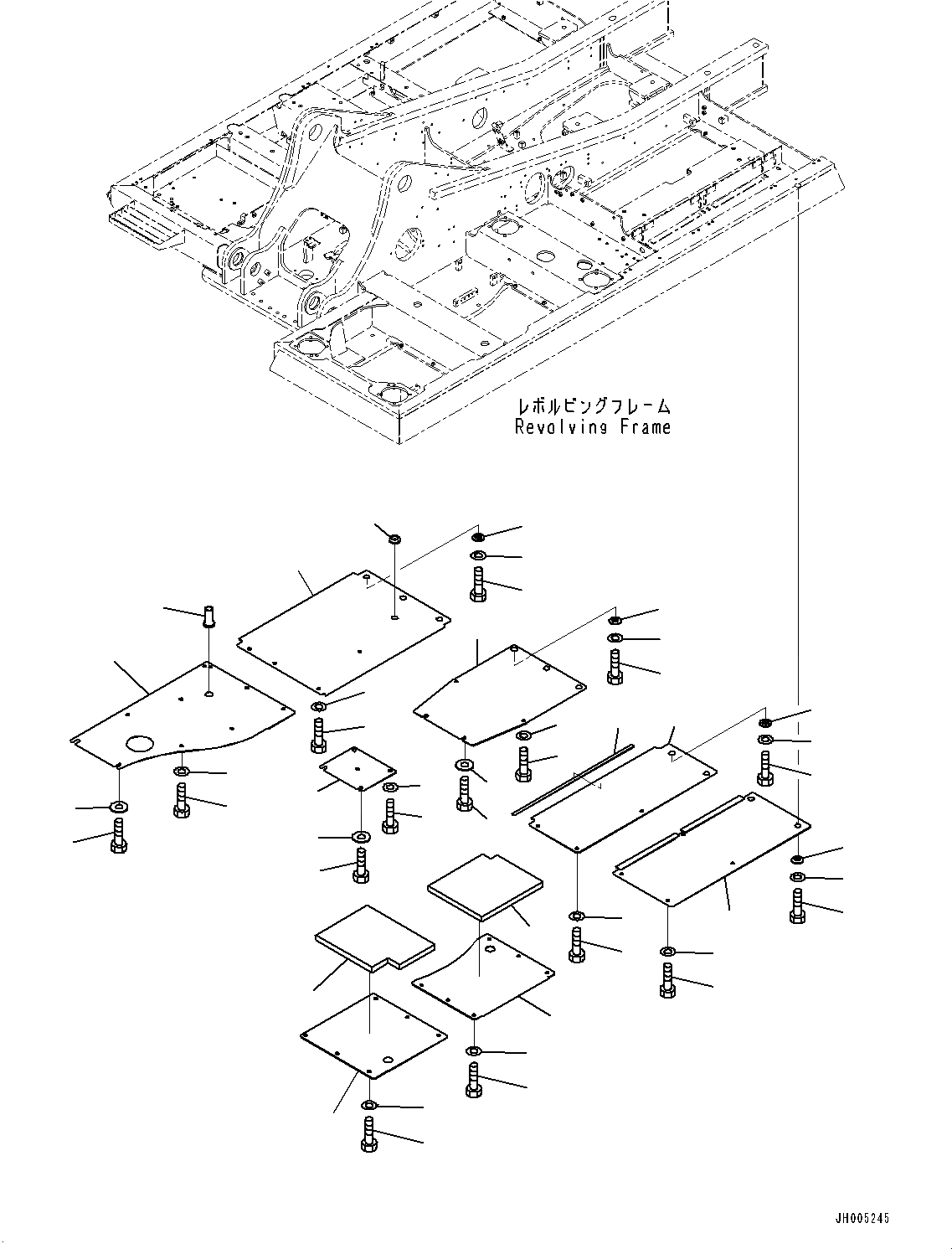 レボルビングフレーム
Revolving Frame

JH005245