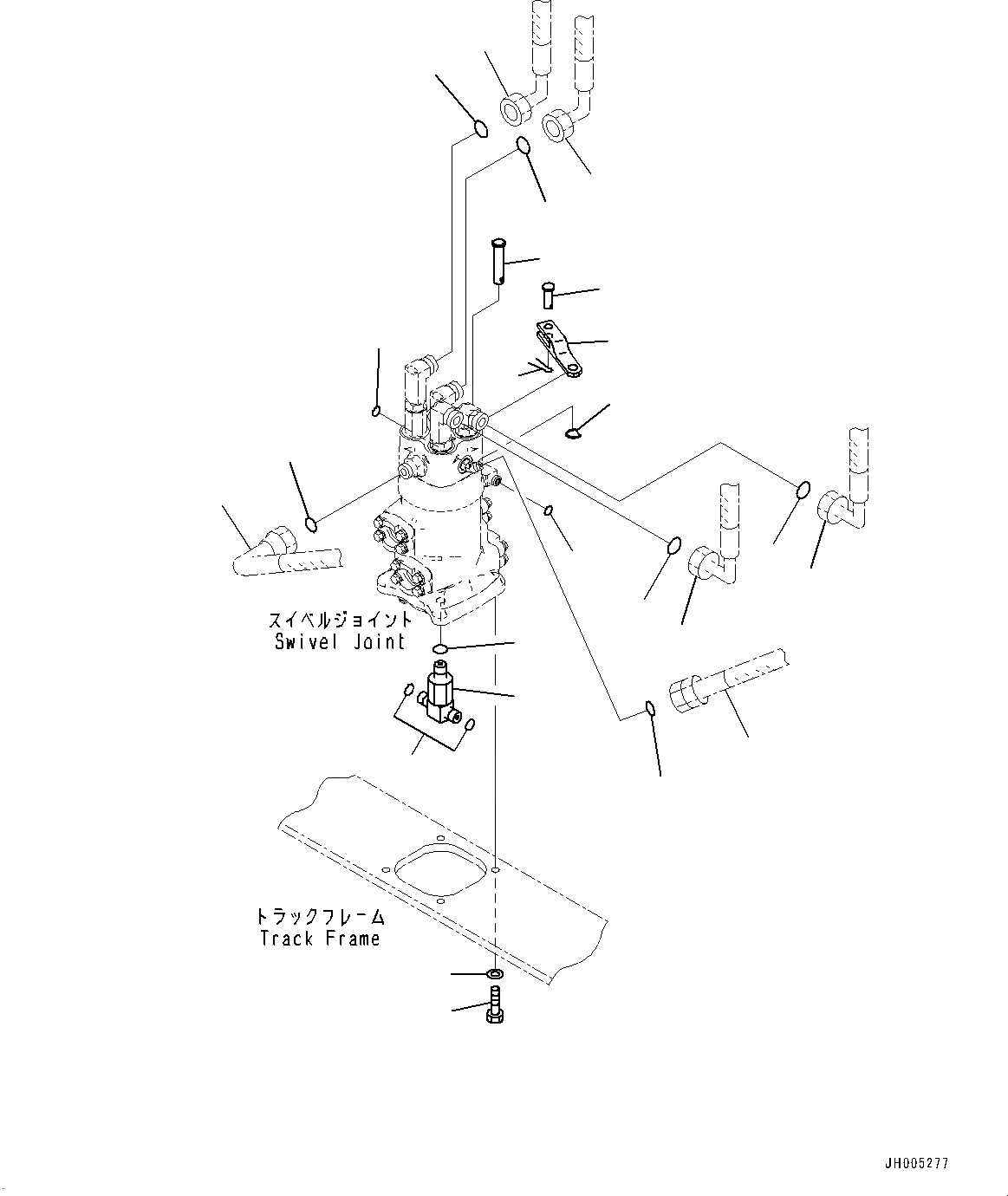 スイベルジョイント
Swivel Joint

トラックフレーム
Track Frame

JH005277