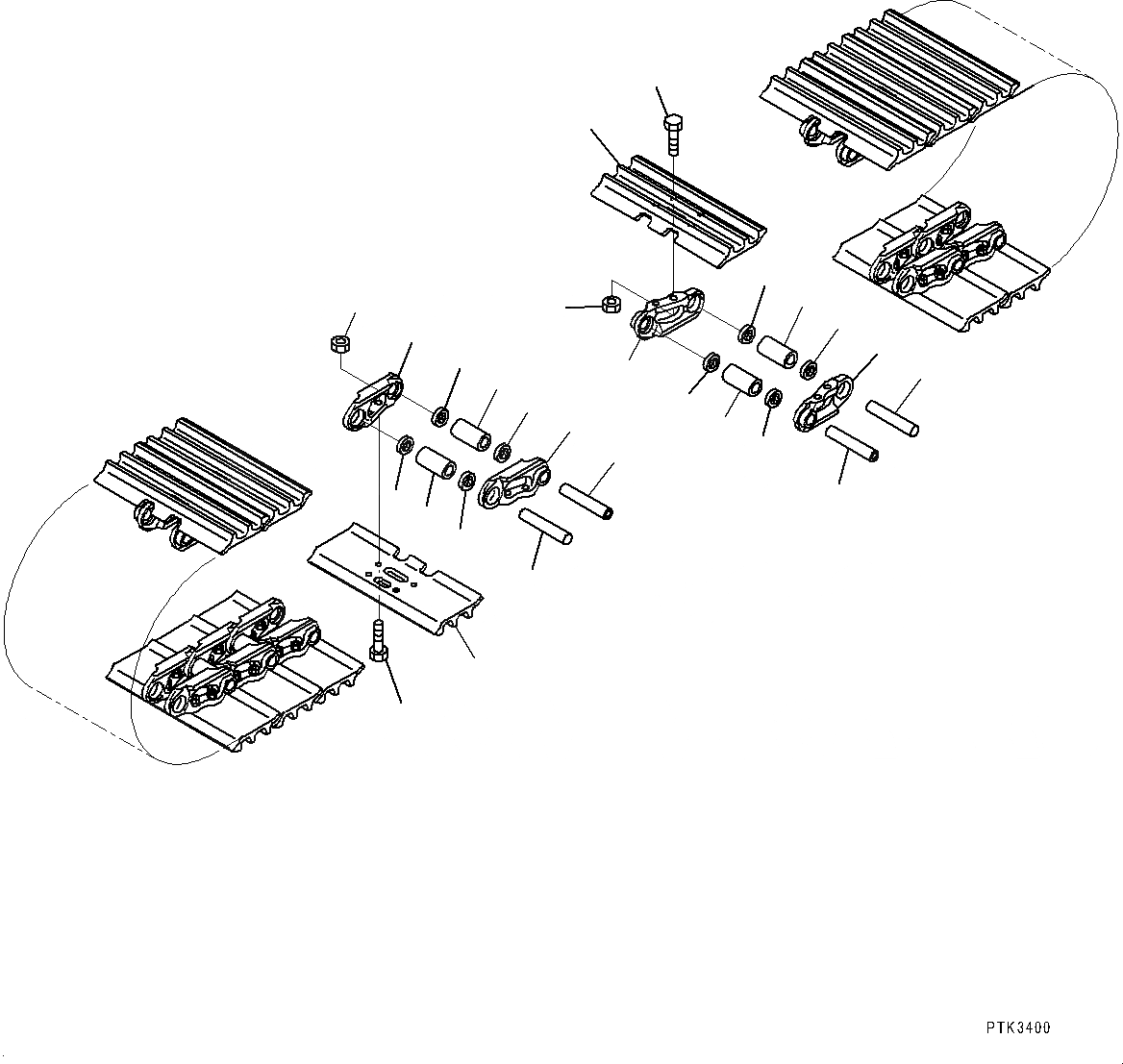 PTK3400