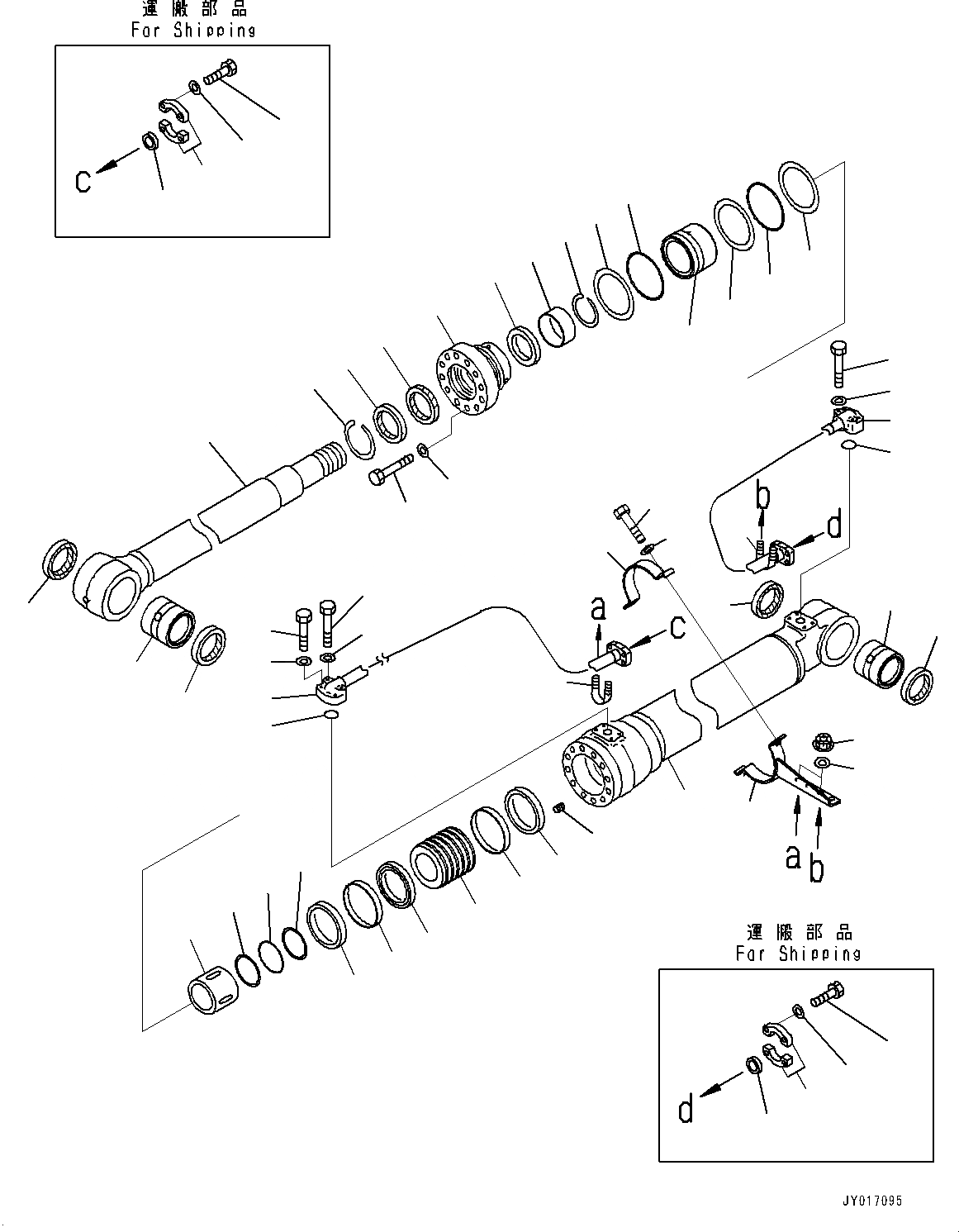 運搬部品
For Shipping

c

b

d

a

c

a b

運搬部品
For Shipping

d

JY017095