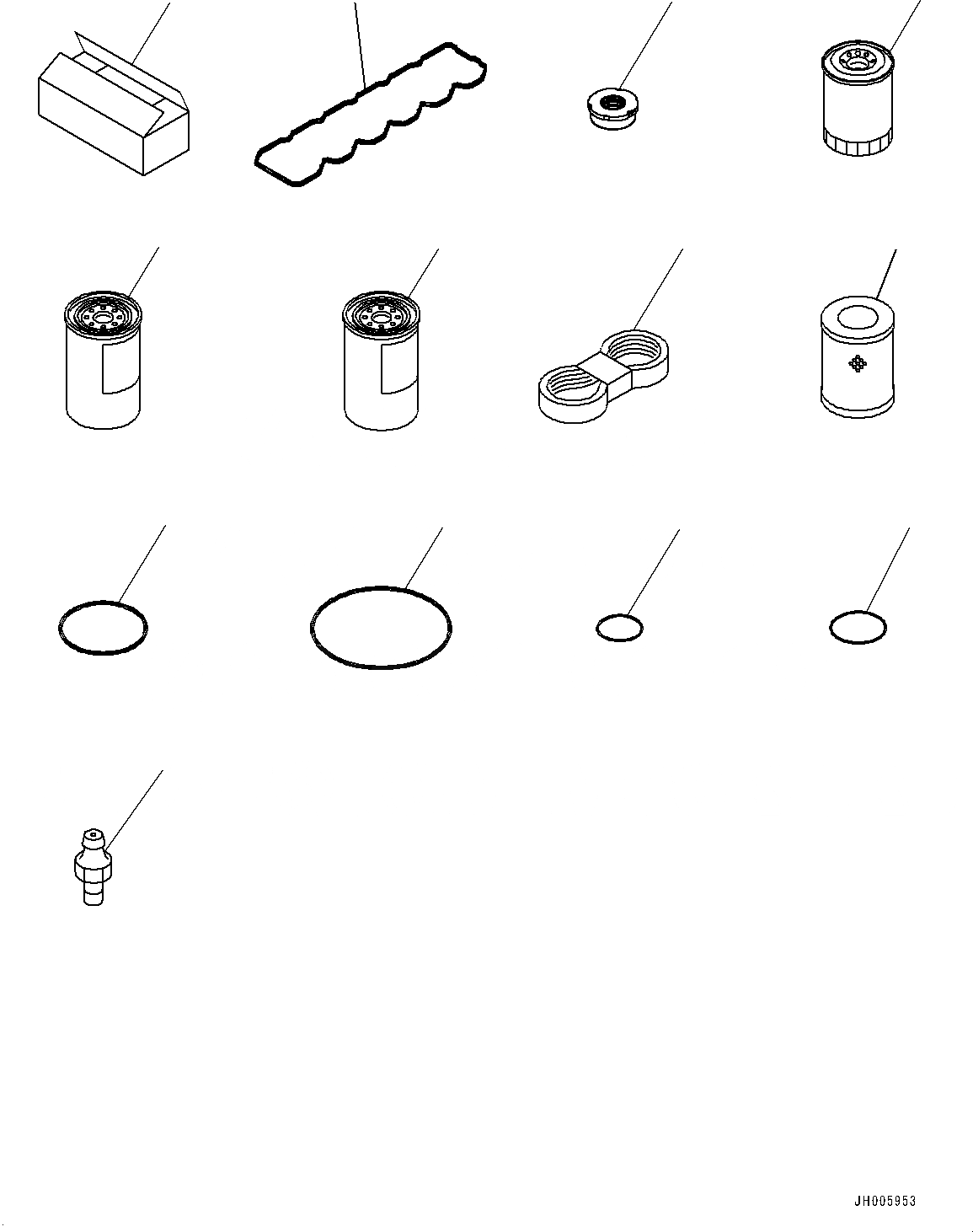 JH005953