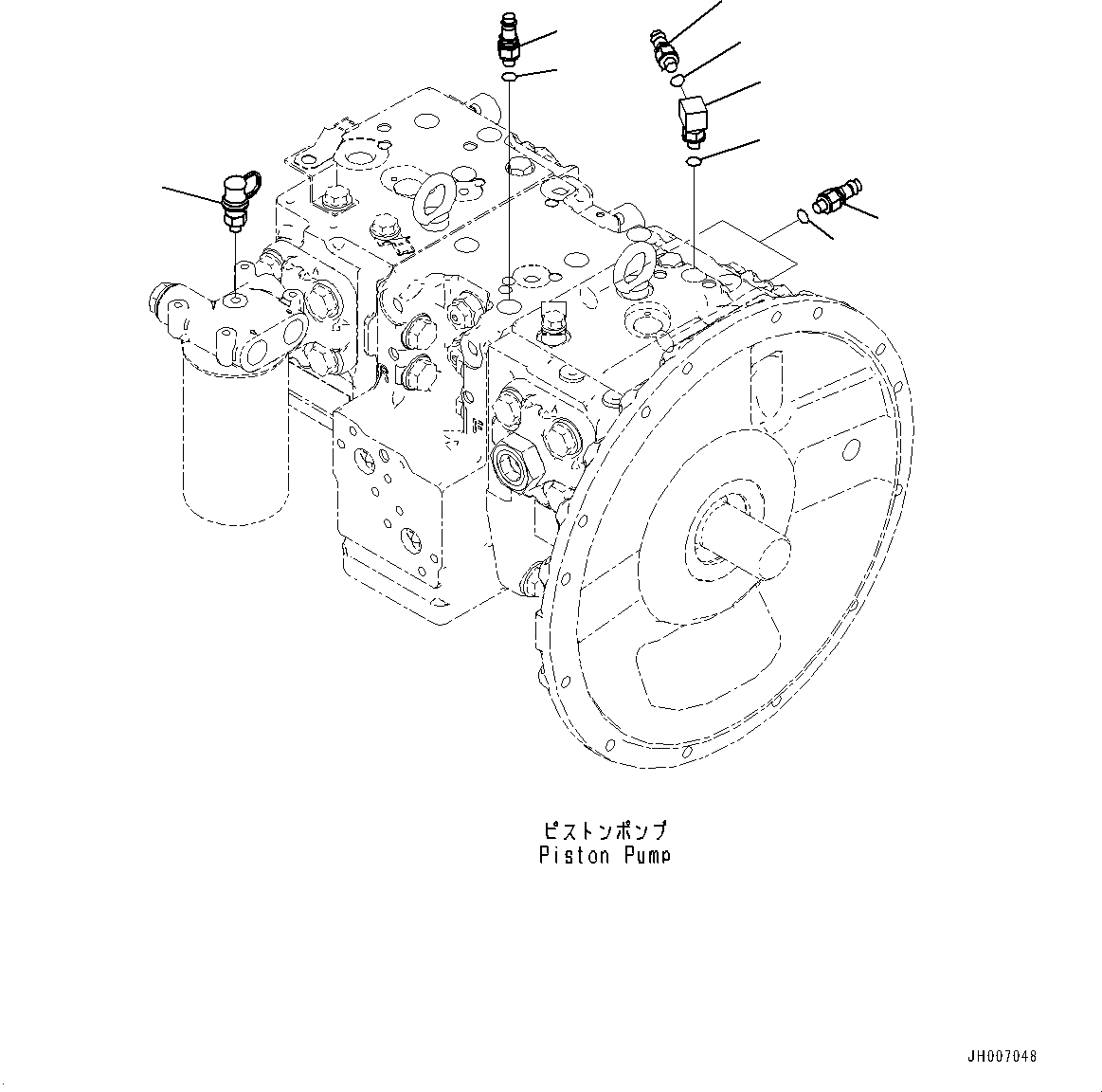 ピストンポンプ
Piston Pump

JH007048