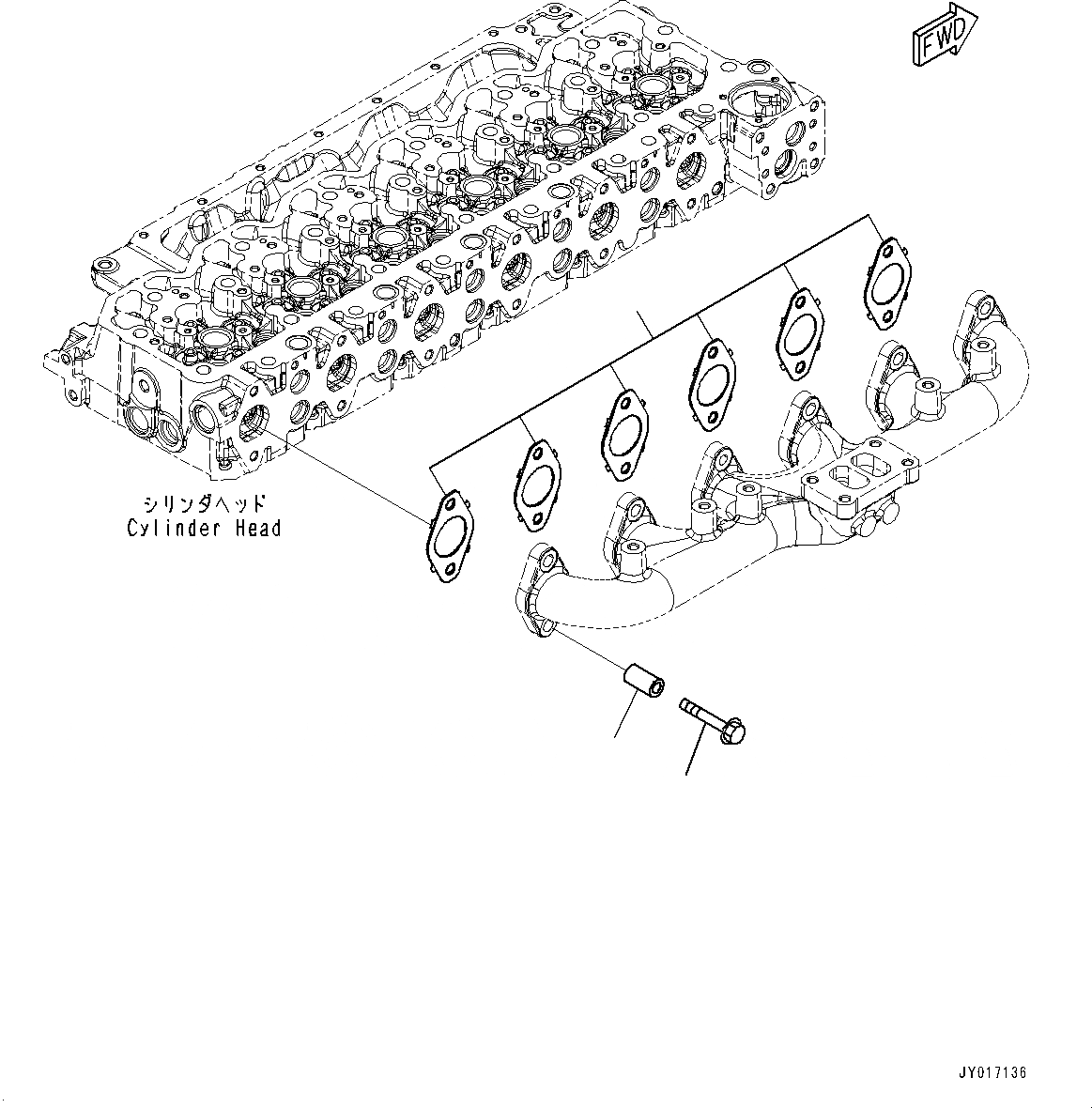 FWD

シリンダヘッド
Cylinder Head

JY017136