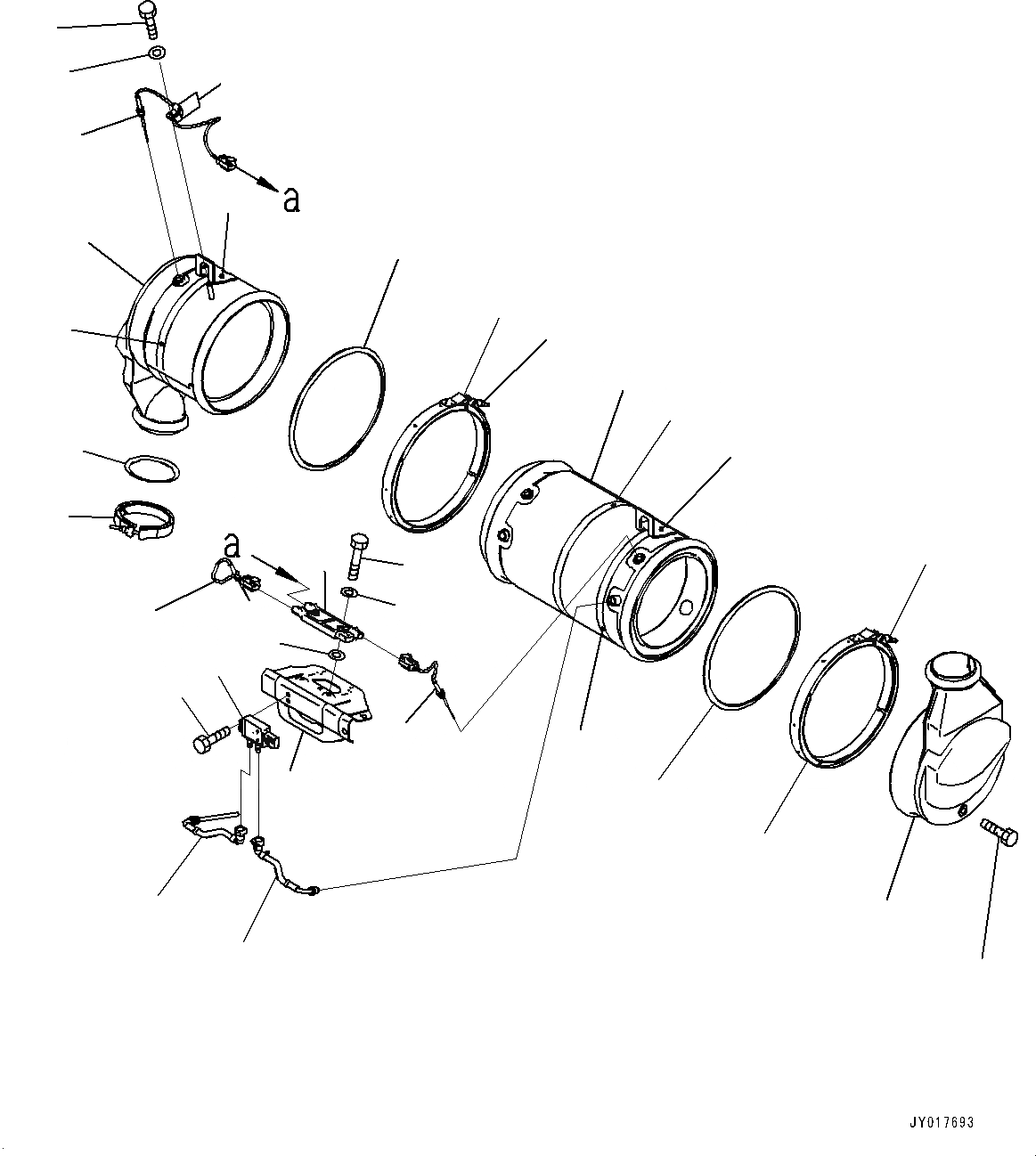 a

a

JY017693