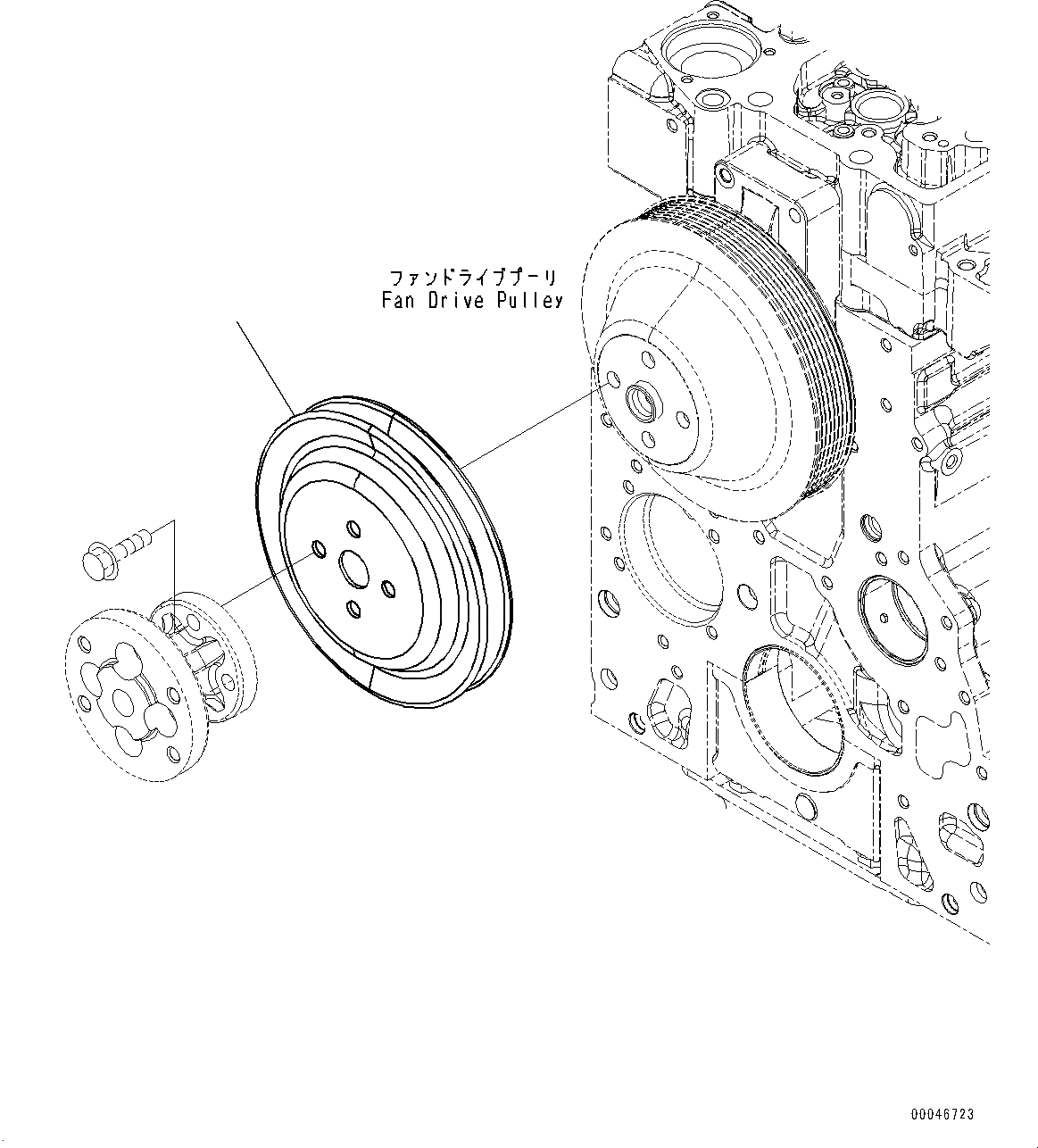 ファンドライブプーリ
Fan Drive Pulley

00046723