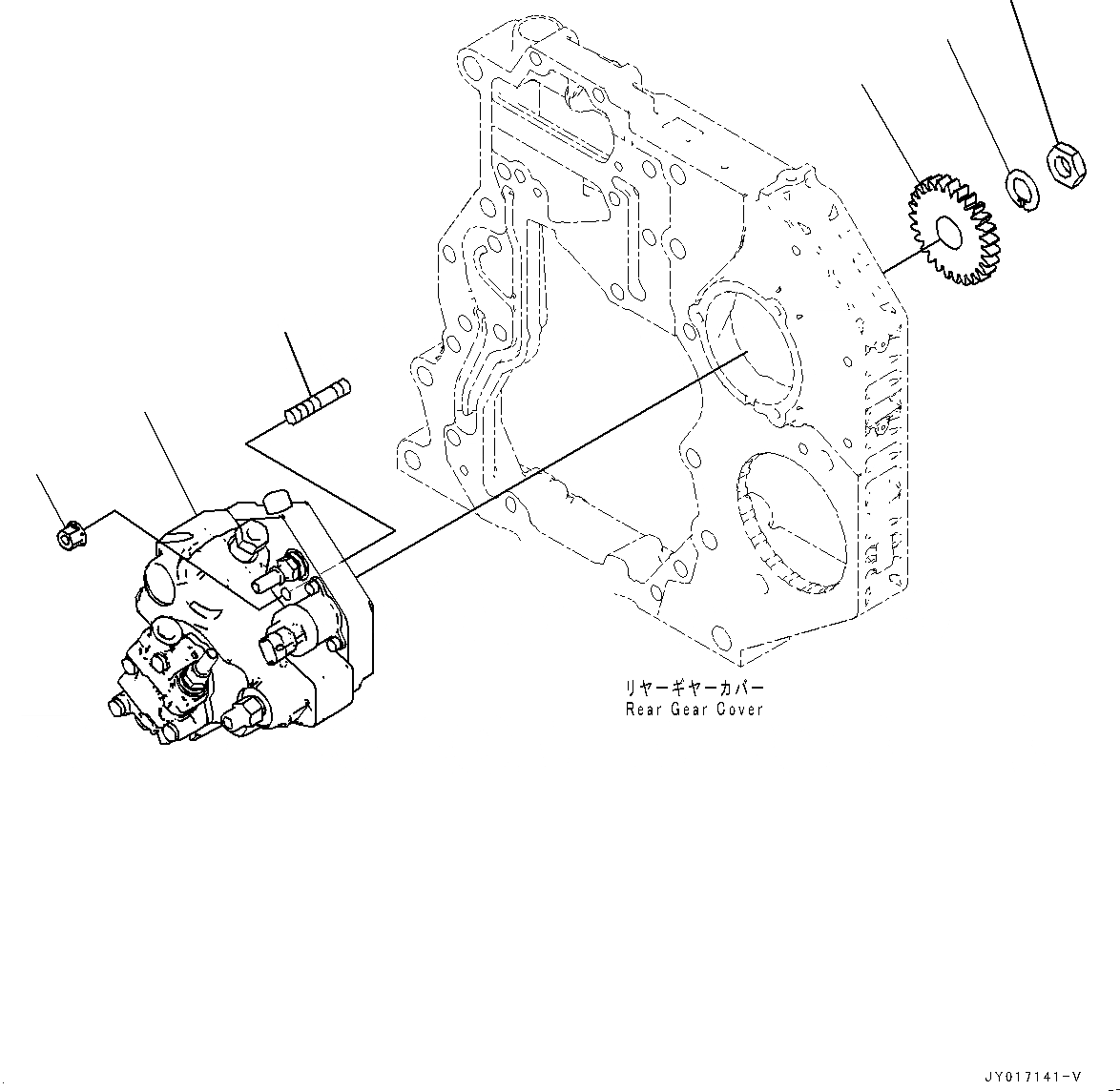 リヤーギヤーカバー
Rear Gear Cover

JY017141-V