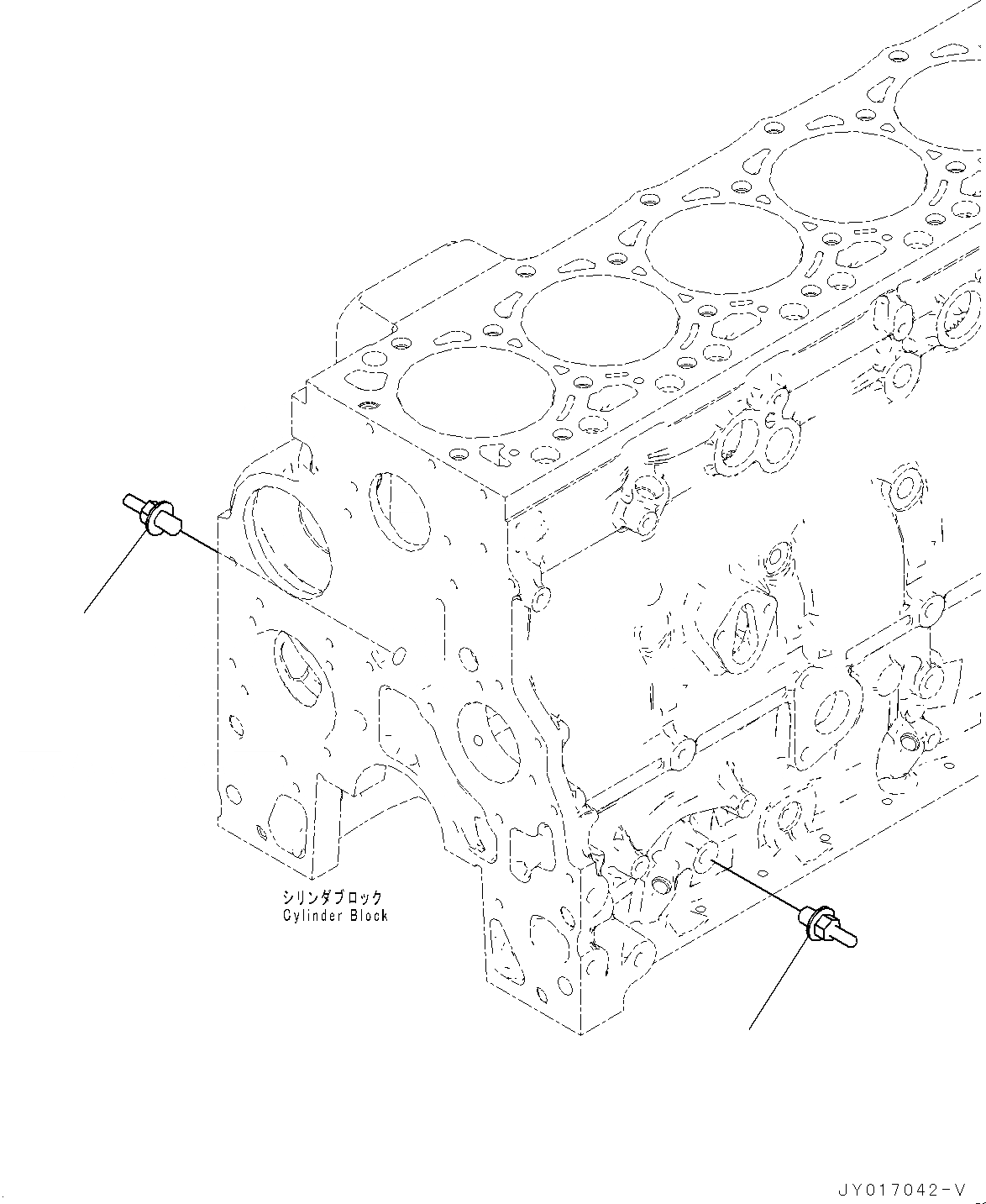 シリンダブロック
Cylinder Block

JY017042-V