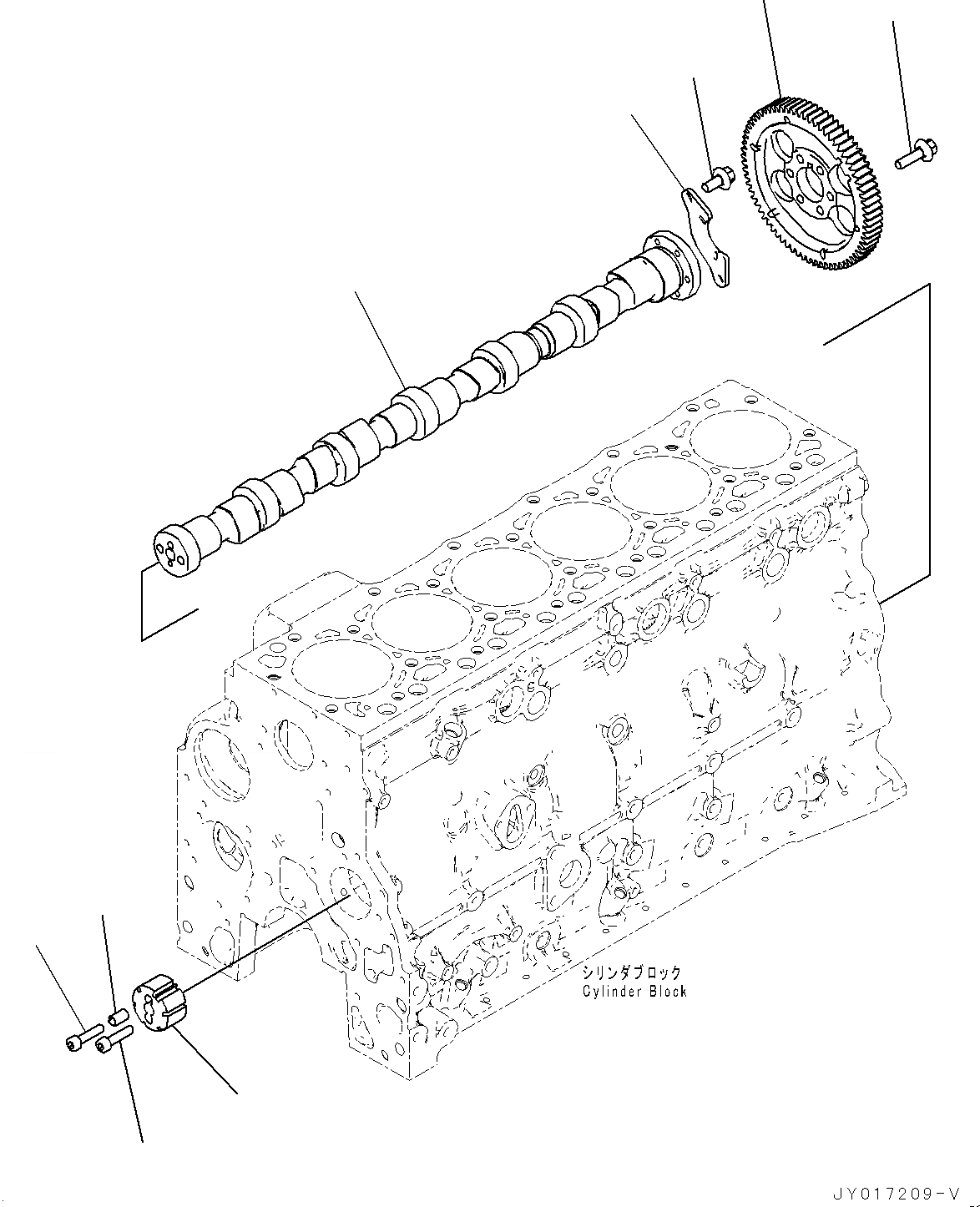 シリンダブロック
Cylinder Block

JY017209-V