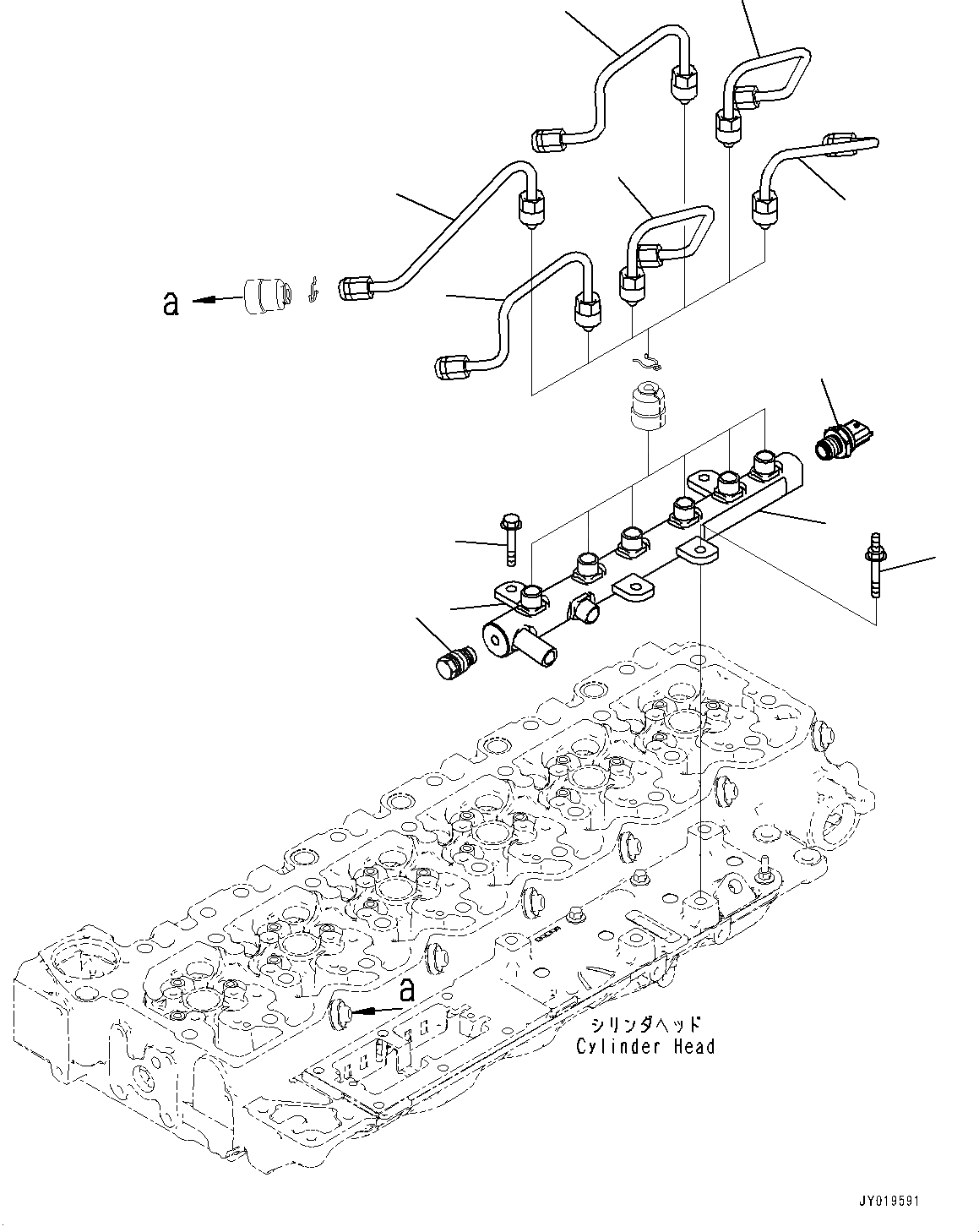 a

a

シリンダヘッド
Cylinder Head

JY019591