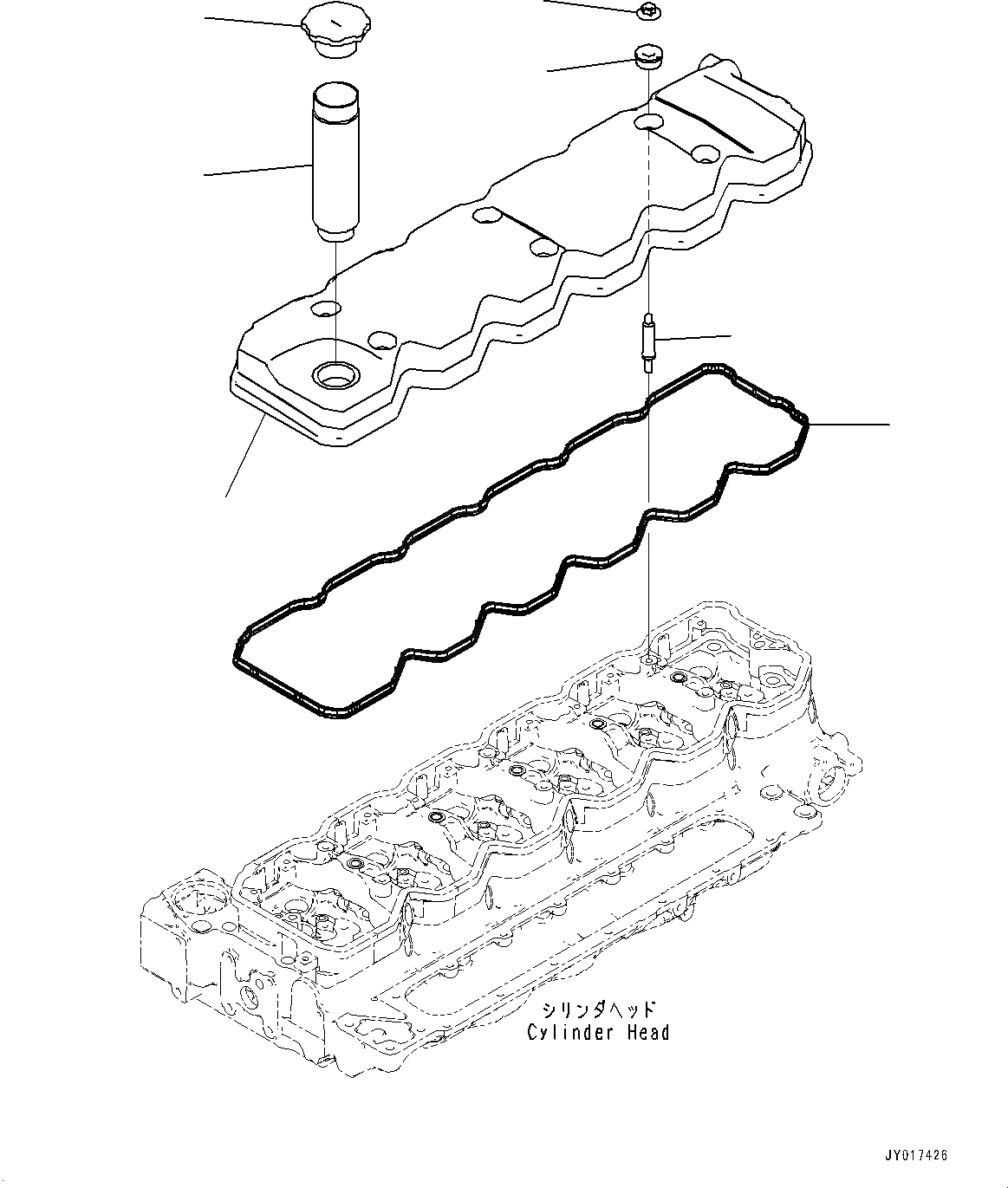 シリンダヘッド
Cylinder Head

JY017426