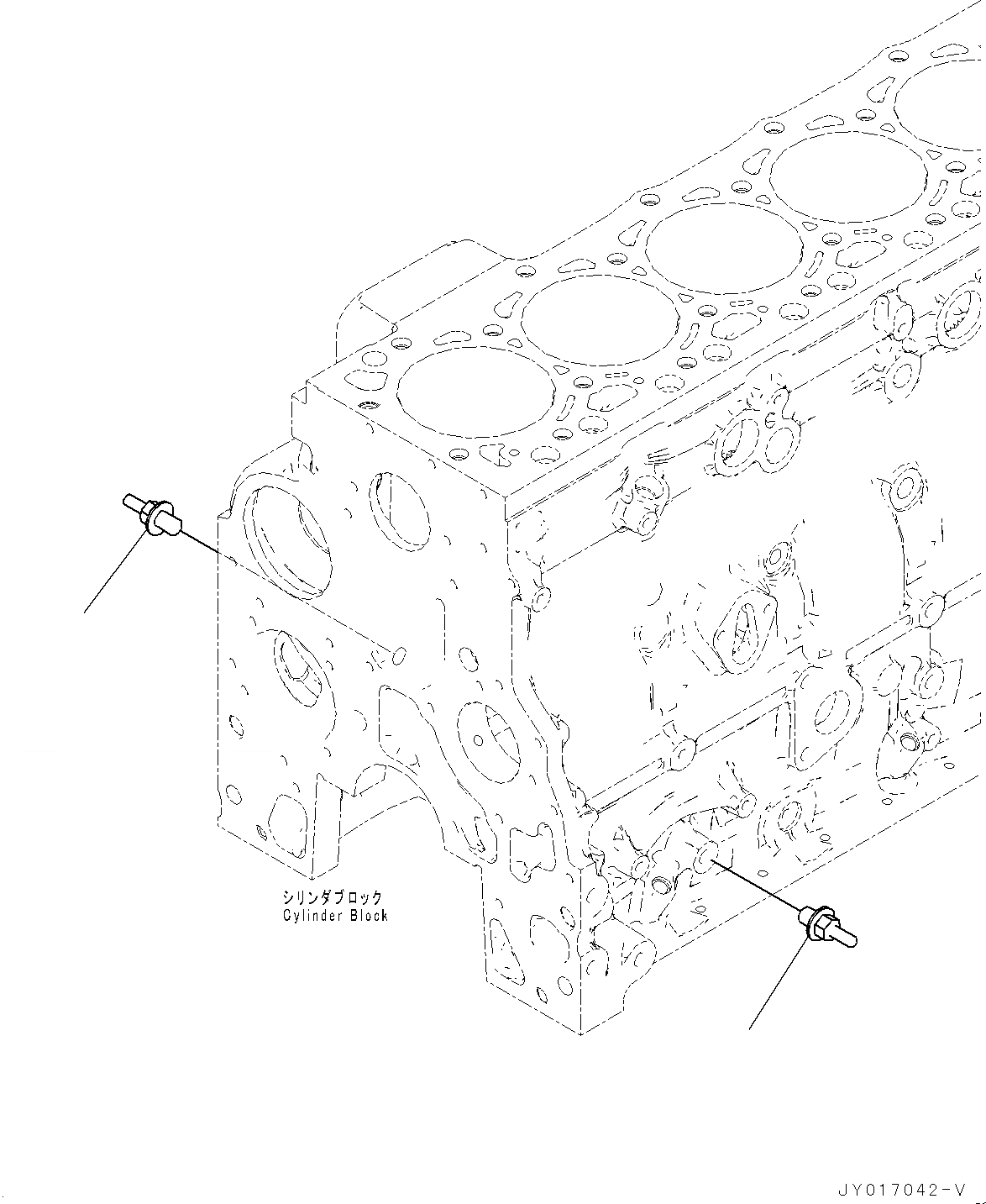 シリンダブロック
Cylinder Block

JY017042-V