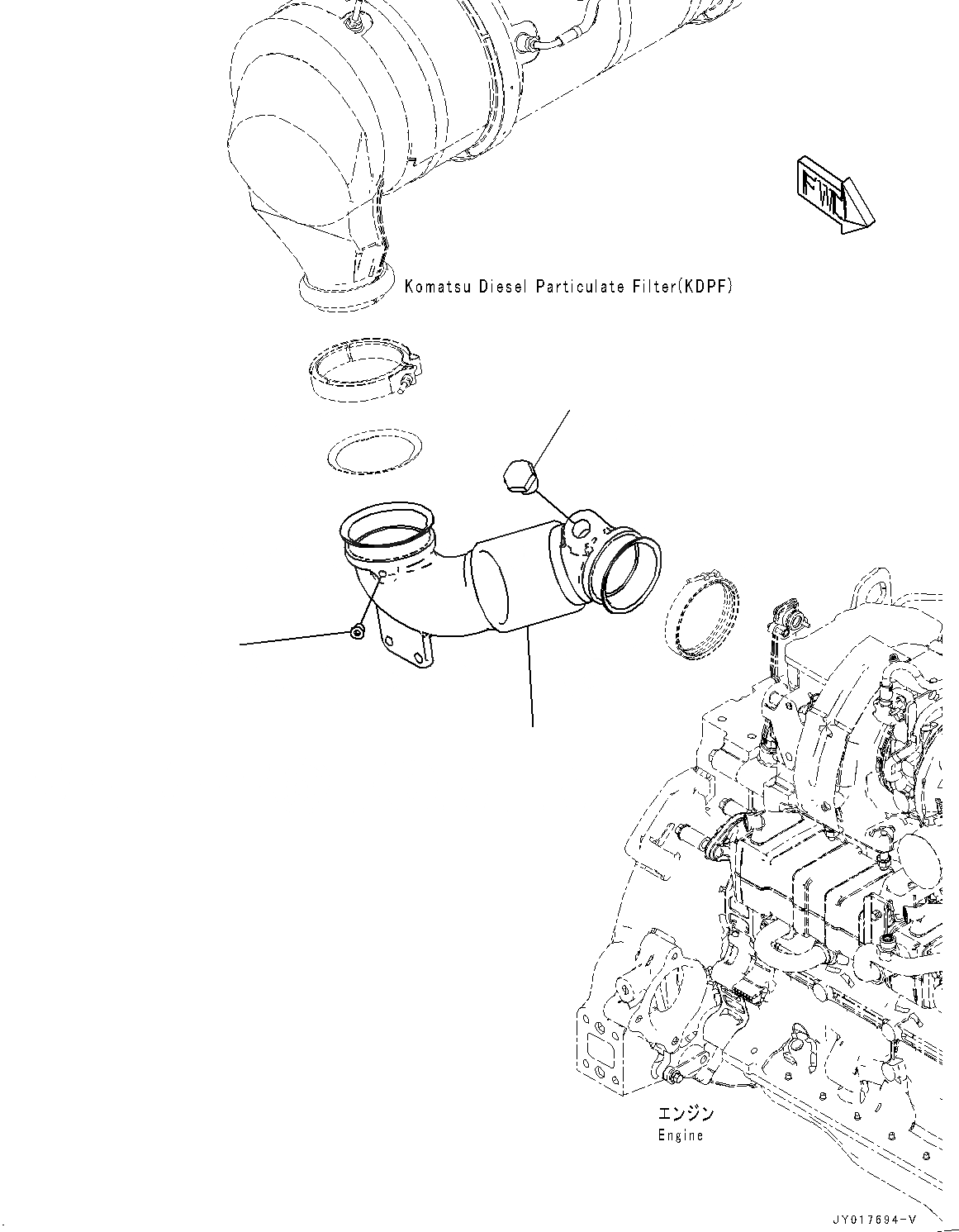 FWD

Komatsu Diesel Particulate Filter(KDPF)

エンジン
Engine

JY017694-V