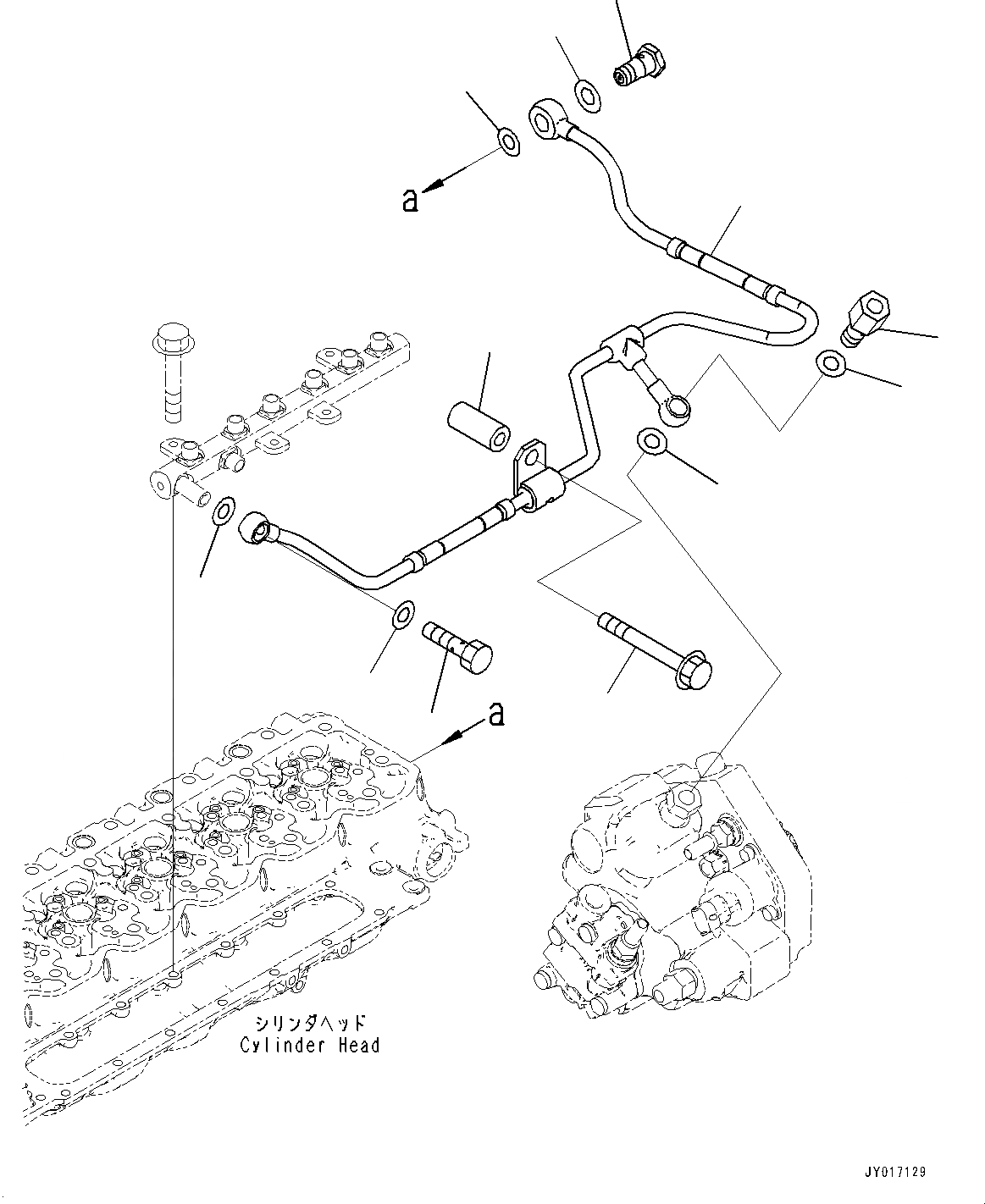 a

a

シリンダヘッド
Cylinder Head

JY017129