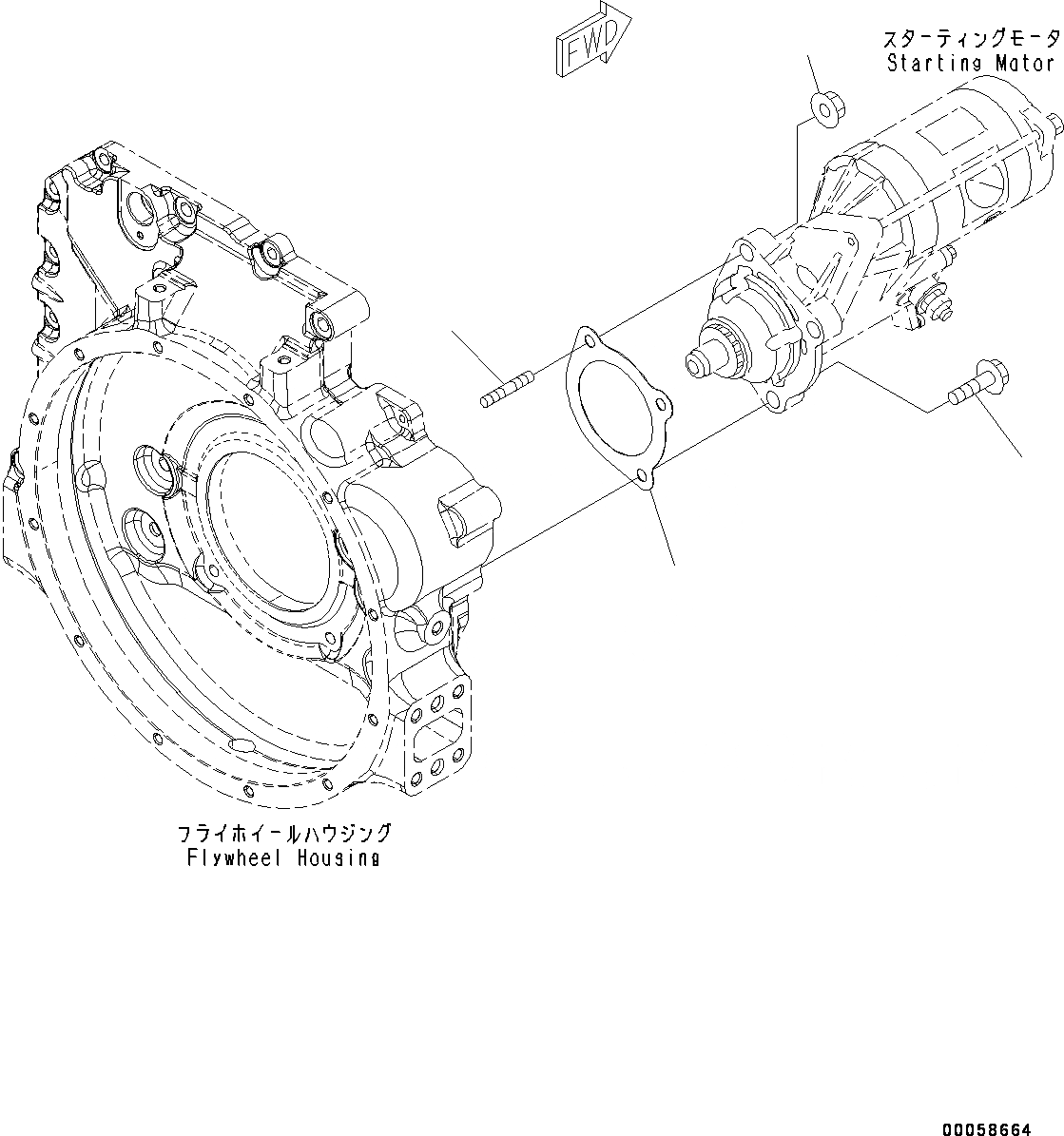 FWD

スターティングモータ
Starting Motor

フライホイールハウジング
Flywheel Housing

00058664