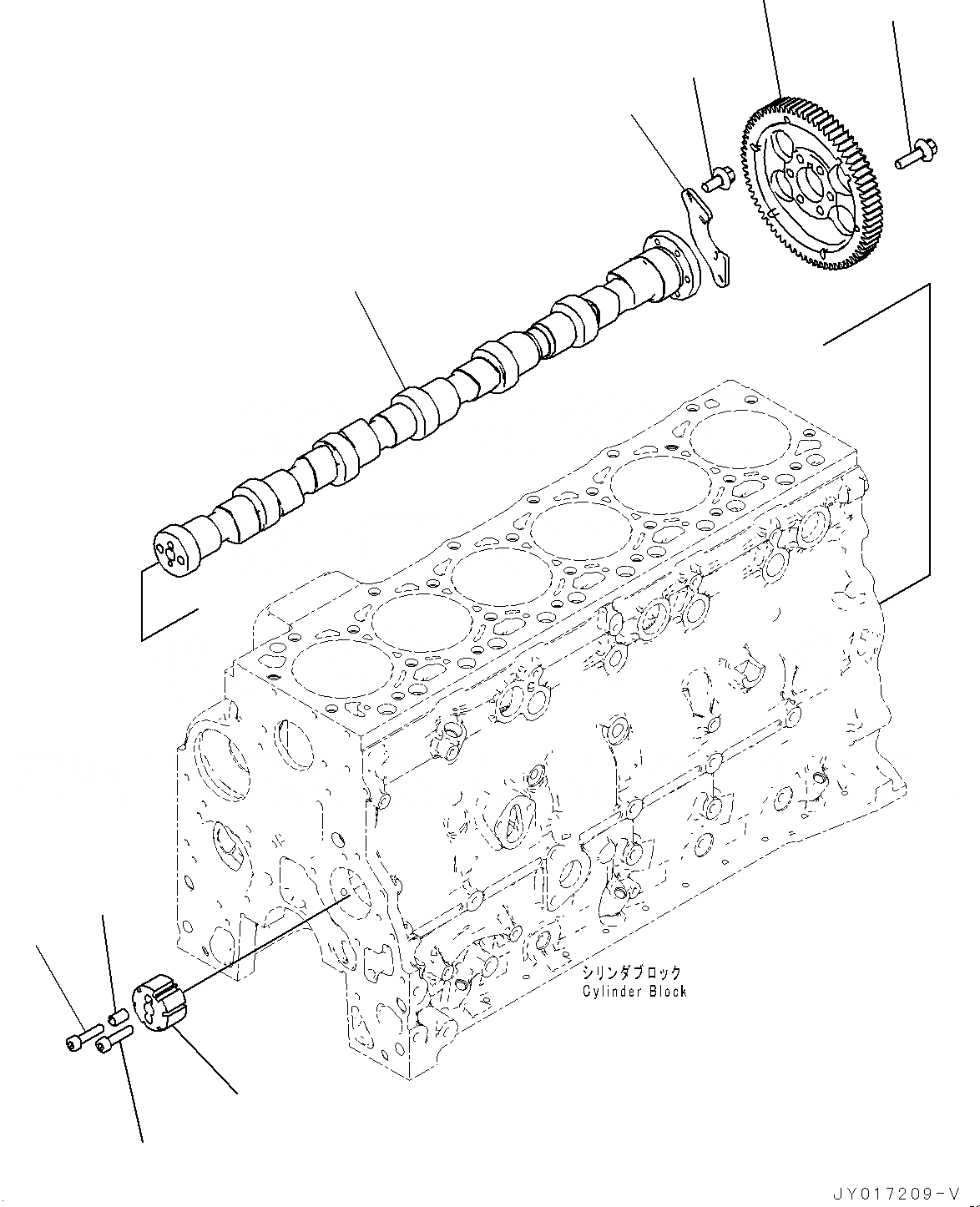 シリンダブロック
Cylinder Block

JY017209-V