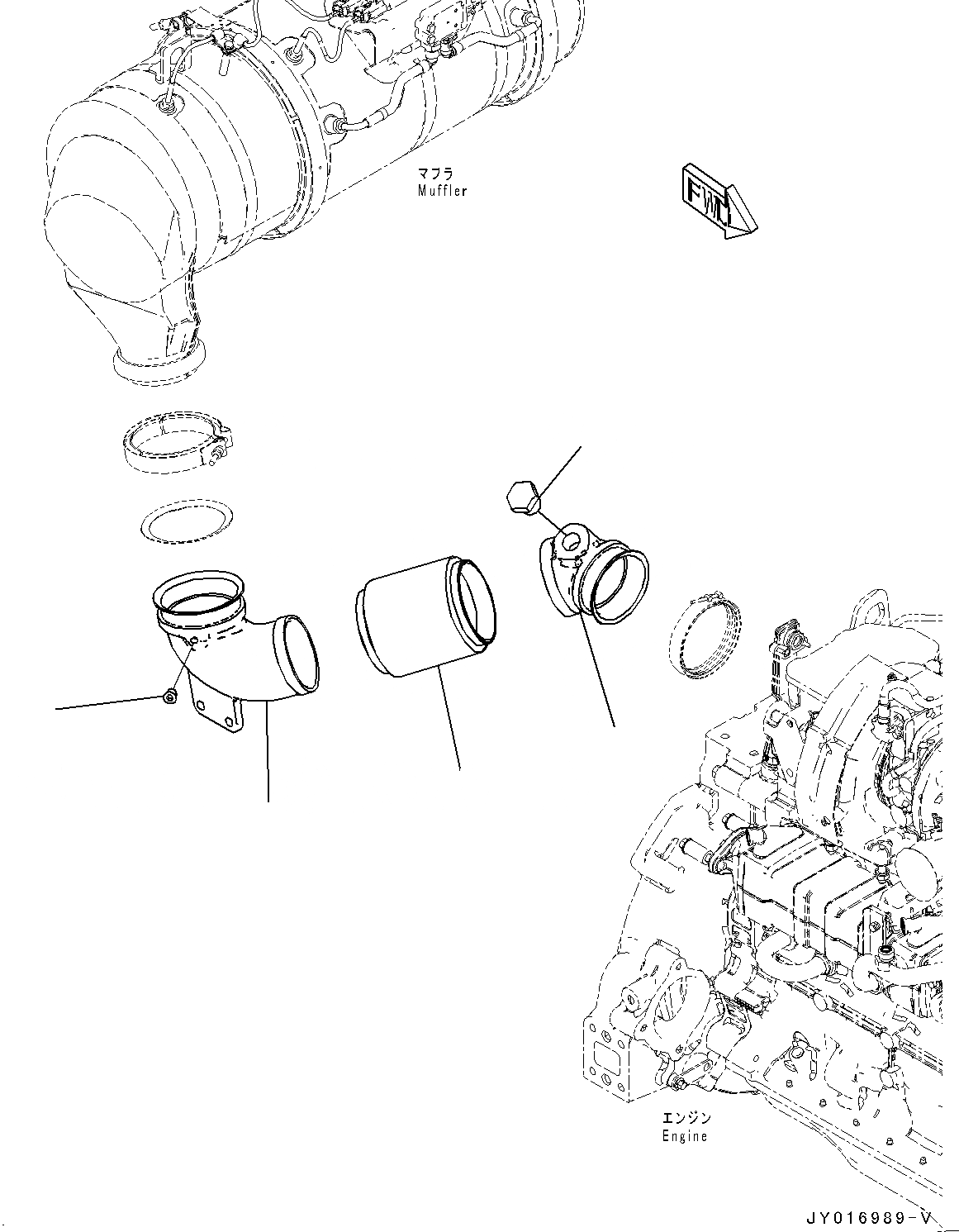 マフラ
Muffler

FWD

エンジン
Engine

JY016989-V