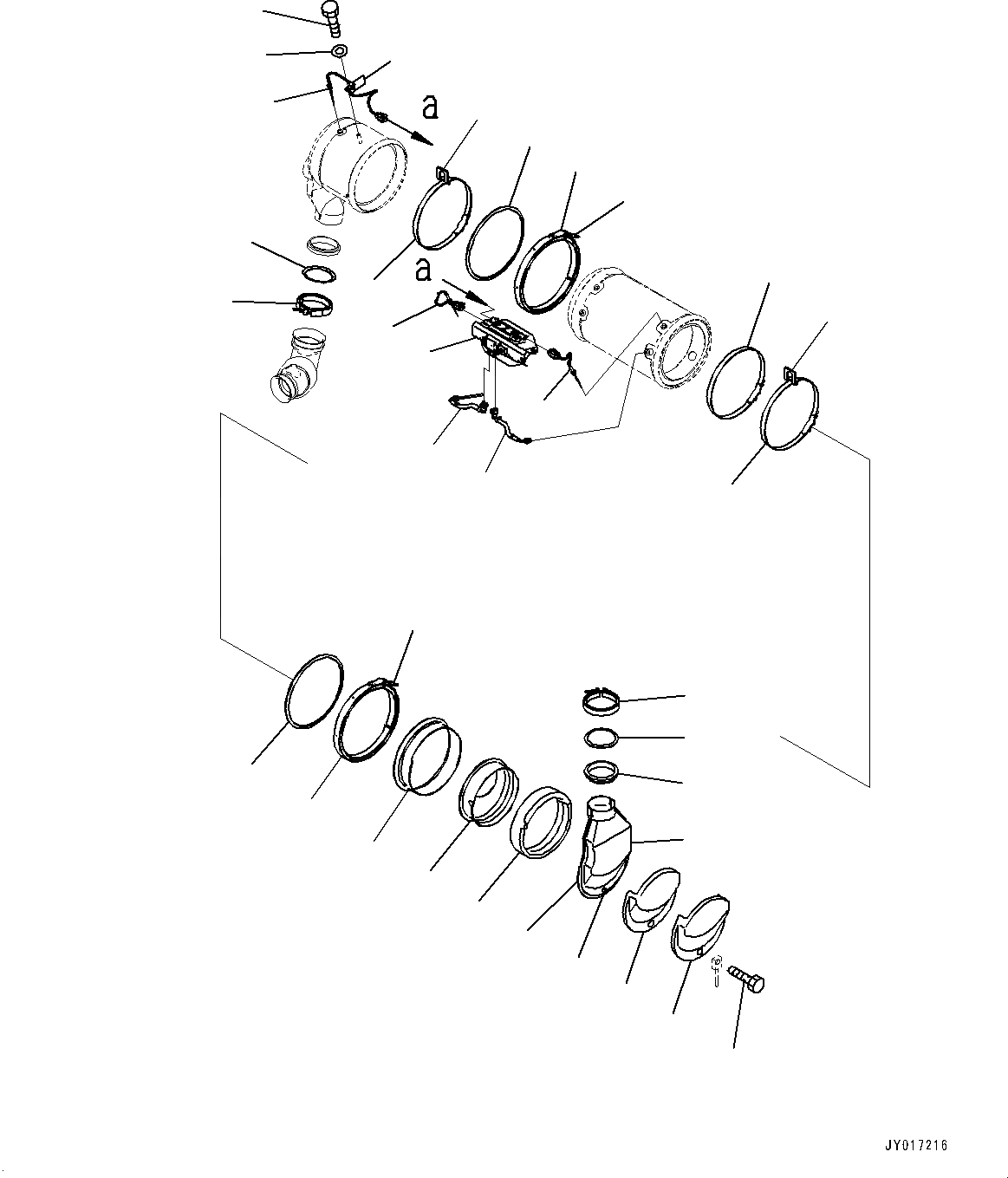 a

a

JY017216