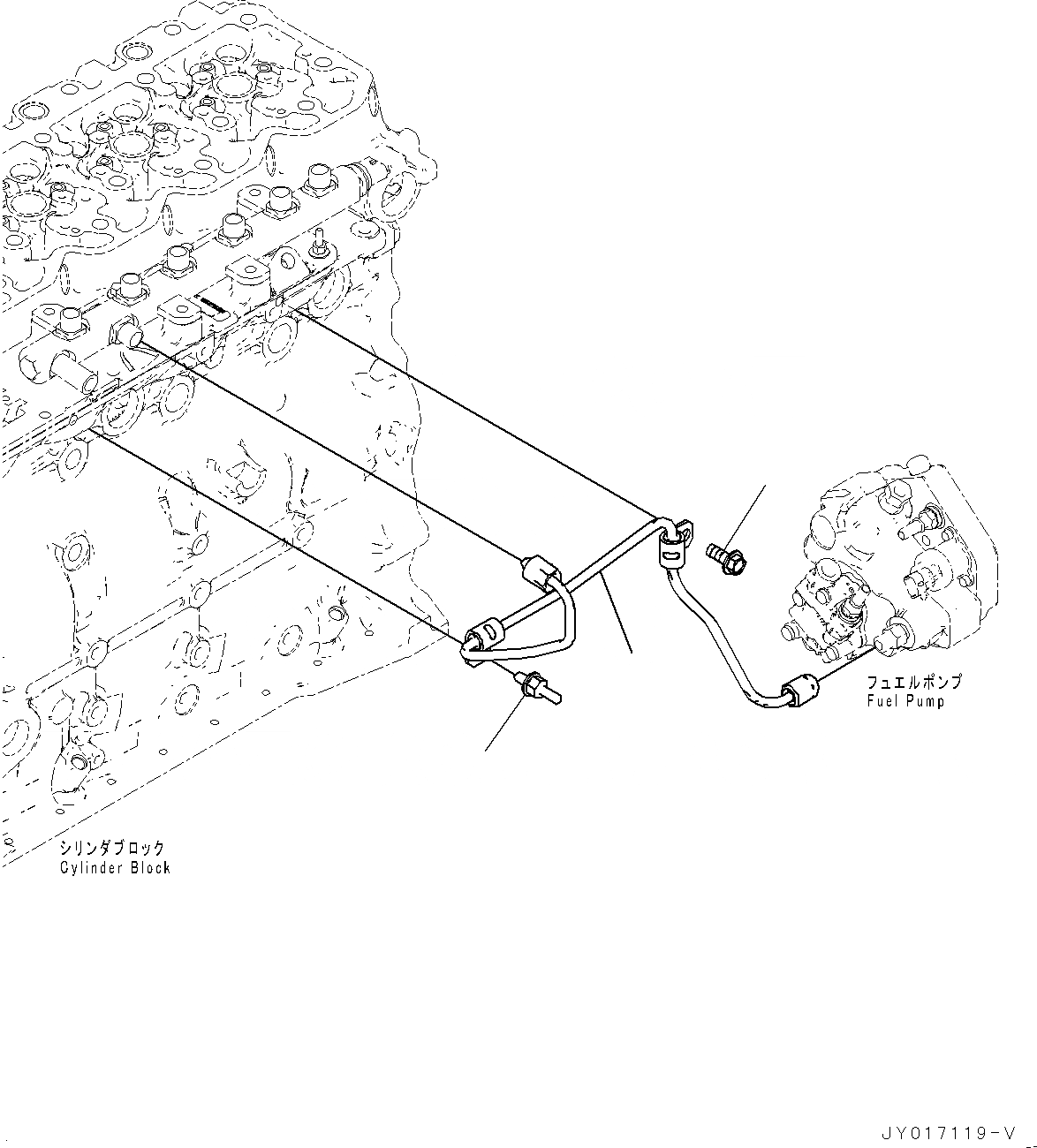 フュエルポンプ
Fuel Pump

シリンダブロック
Cylinder Block

JY017119-V