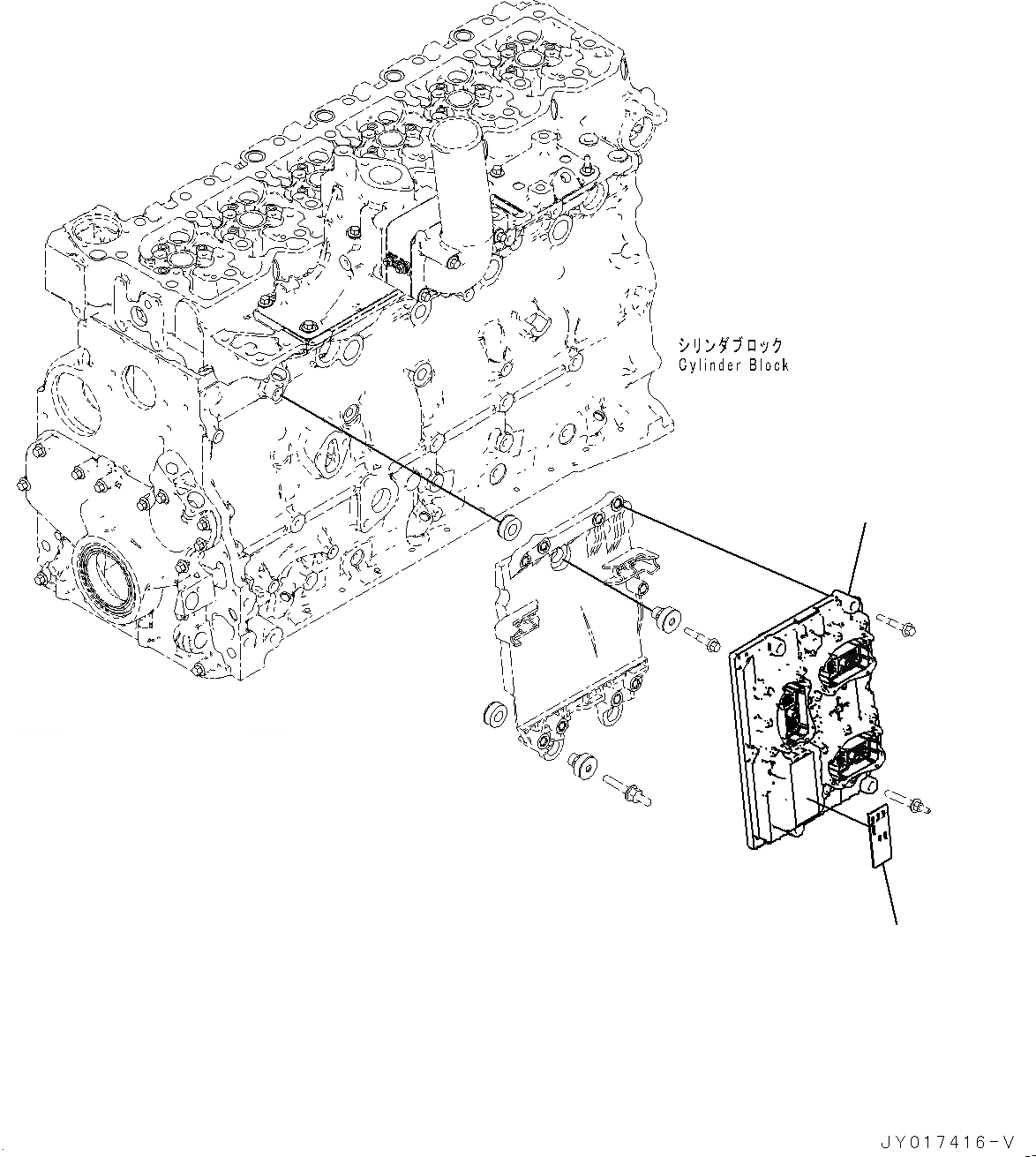 シリンダブロック
Cylinder Block

JY017416-V