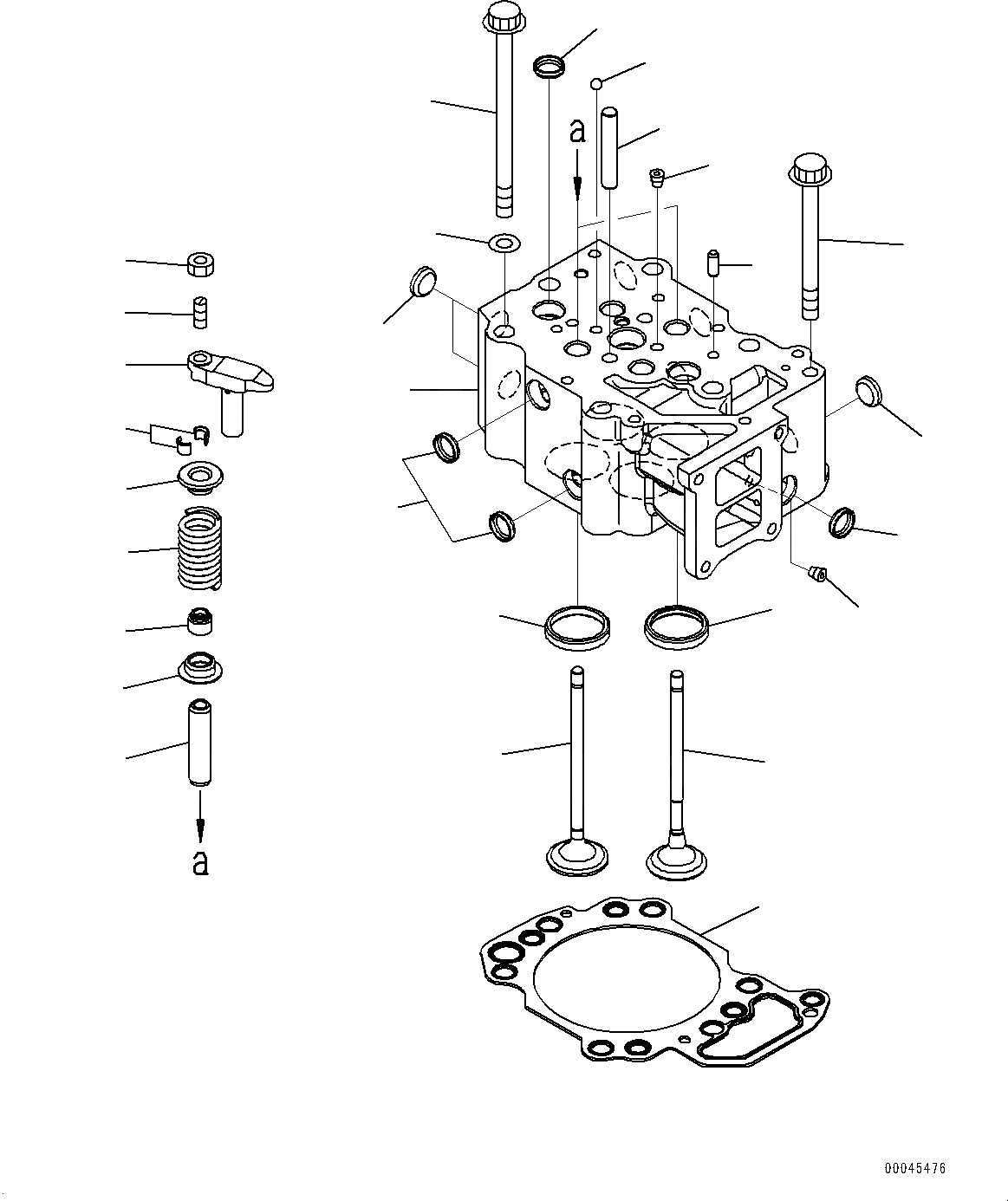 a

a

00045476