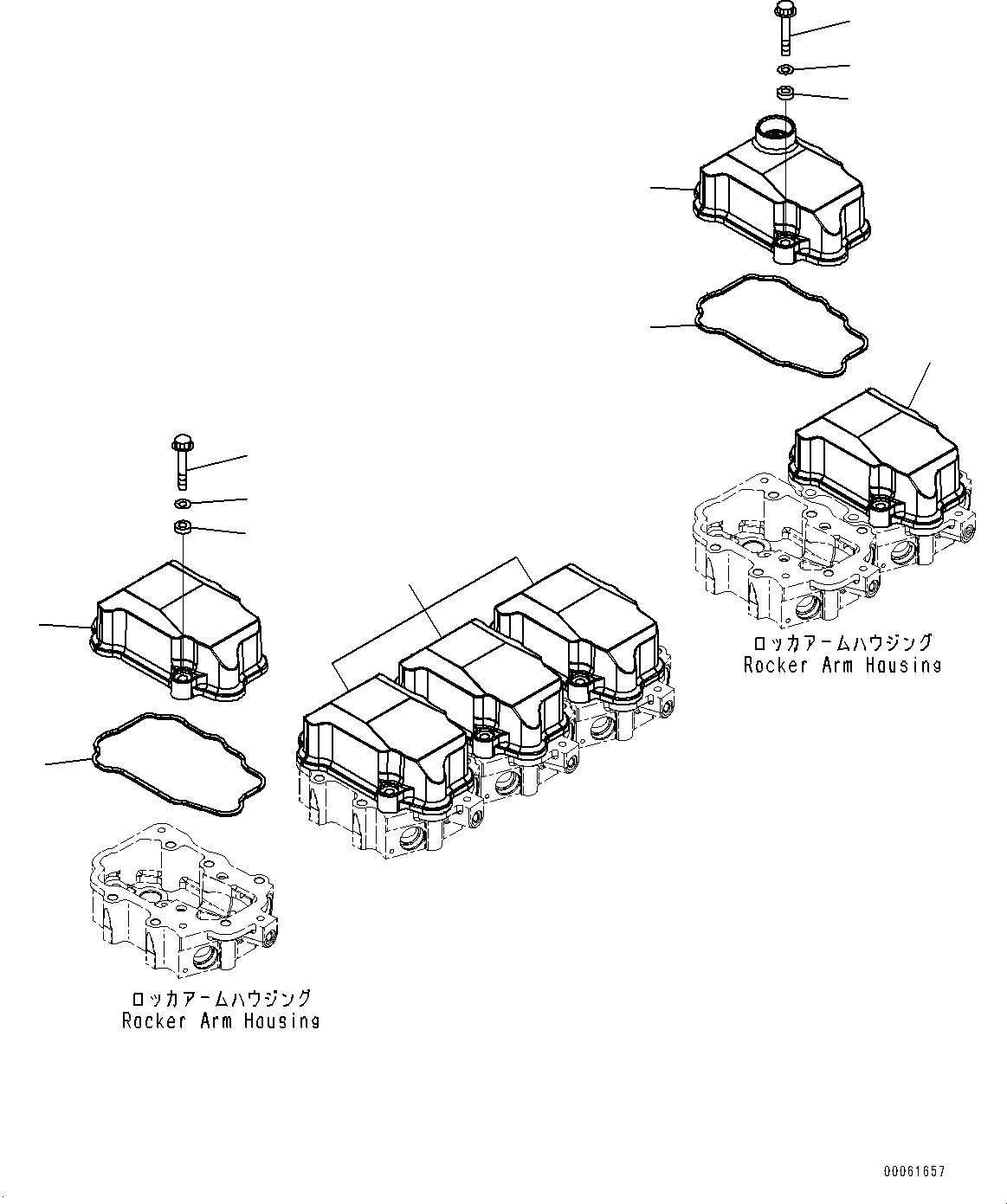 ロッカアームハウジング
Rocker Arm Housing

ロッカアームハウジング
Rocker Arm Housing

00061657