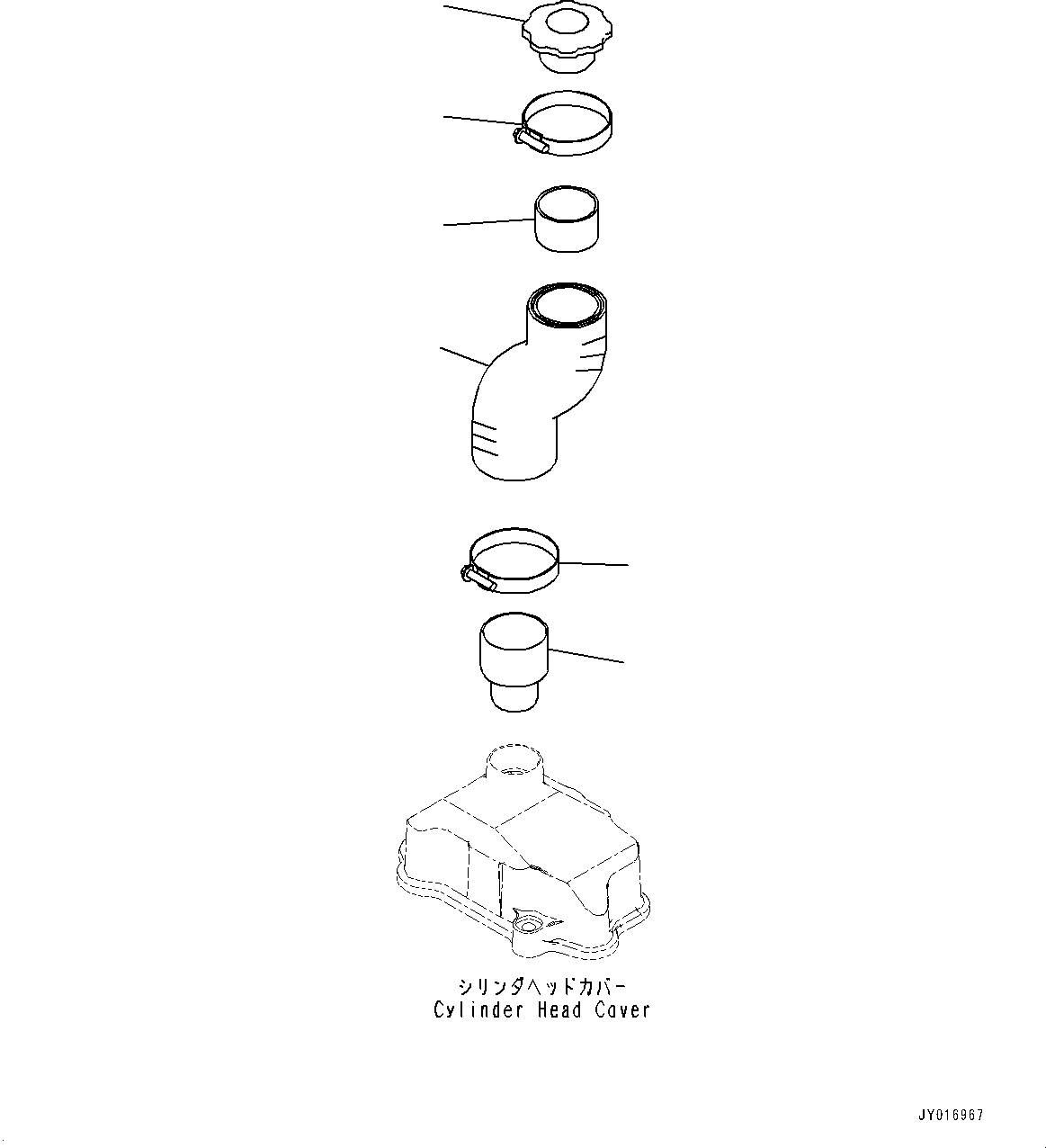 シリンダヘッドカバー
Cylinder Head Cover

JY016967