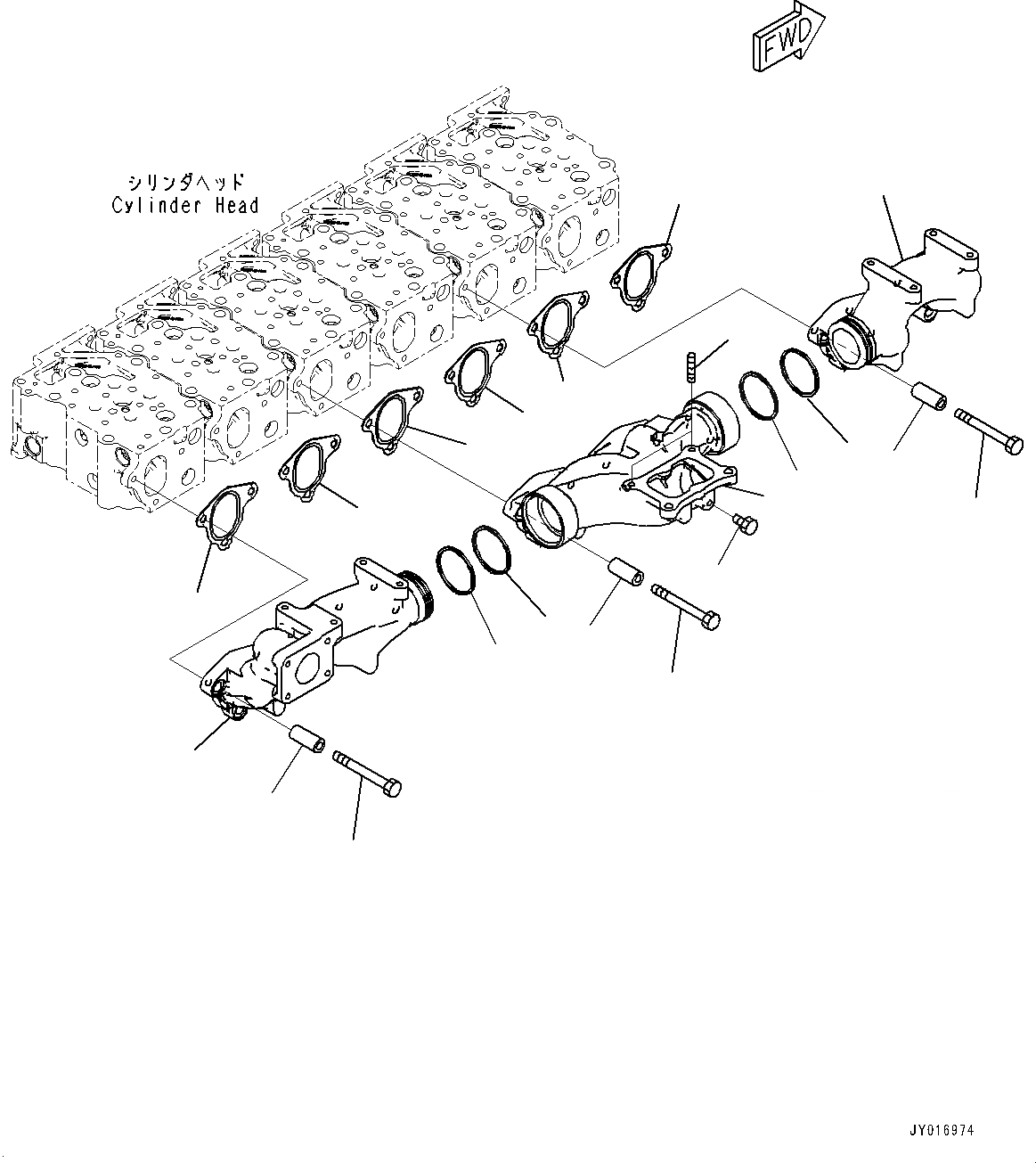 FWD

シリンダヘッド
Cylinder Head

JY016974