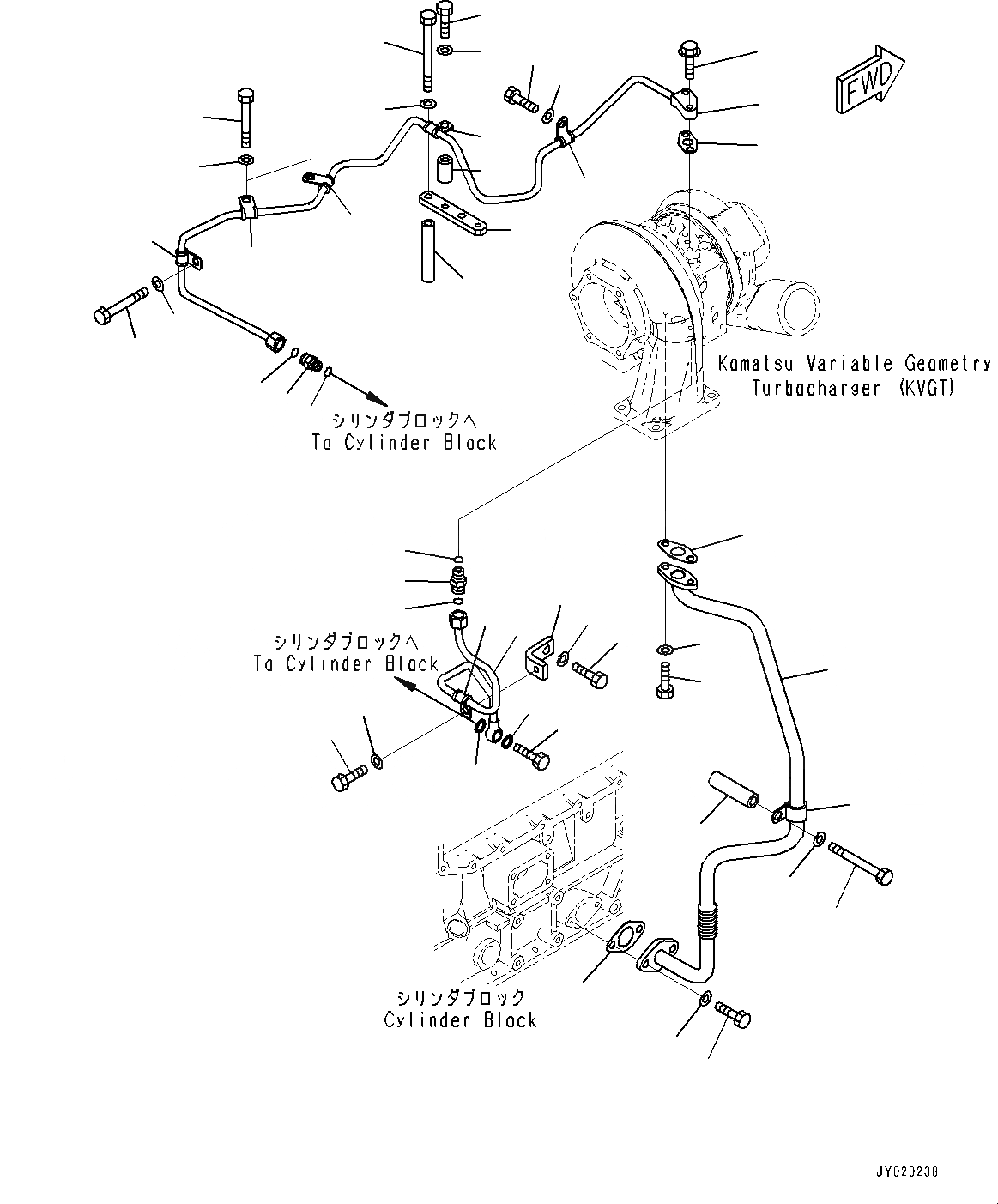 FWD

Komatsu Variable Geometry Turbocharger (KVGT)

シリンダブロックへ
To Cylinder Block

シリンダブロックへ
To Cylinder Block

シリンダブロック
Cylinder Block

JY020238