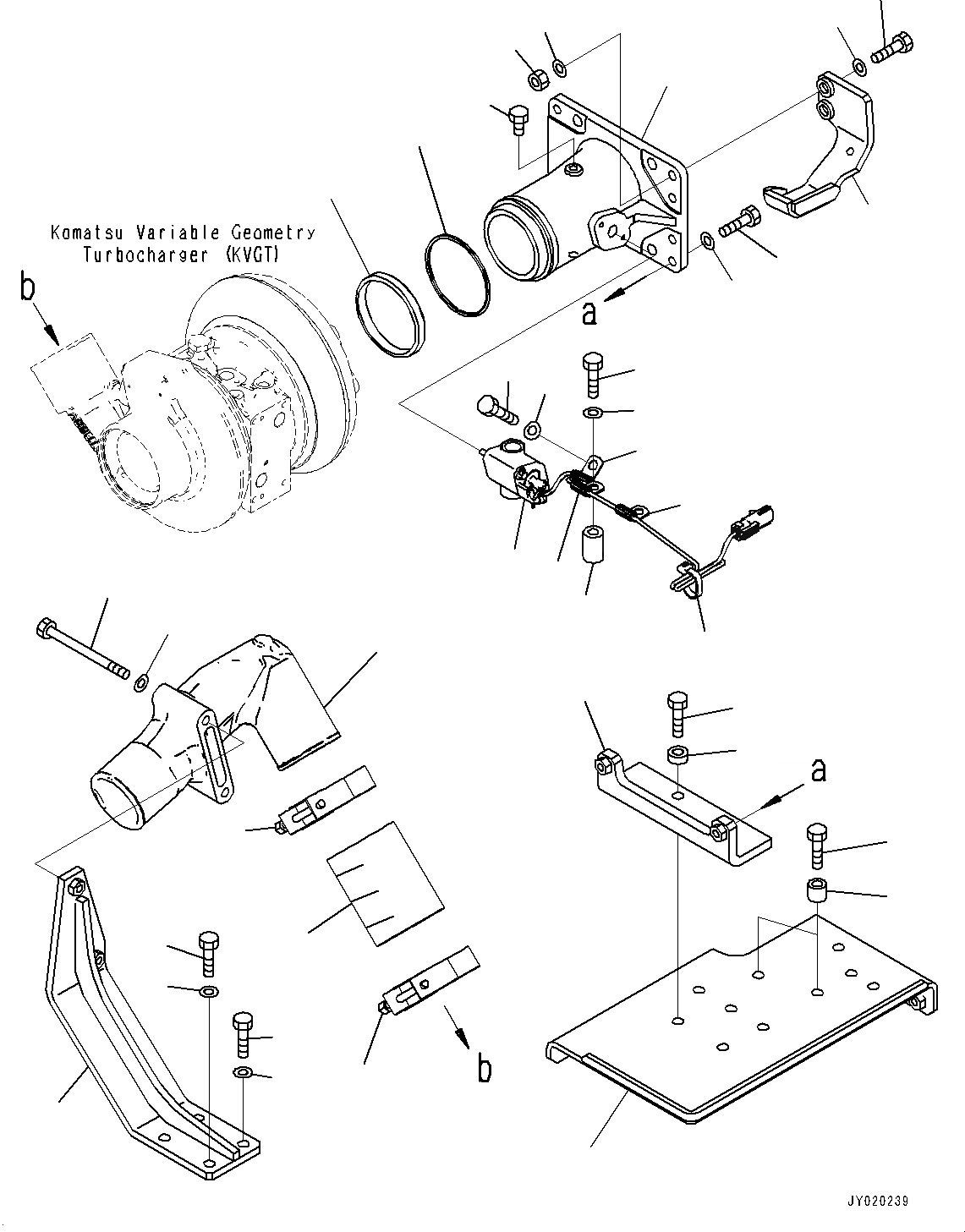 Komatsu Variable Geometry Turbocharger (KVGT)

b

a

a

b

JY020239