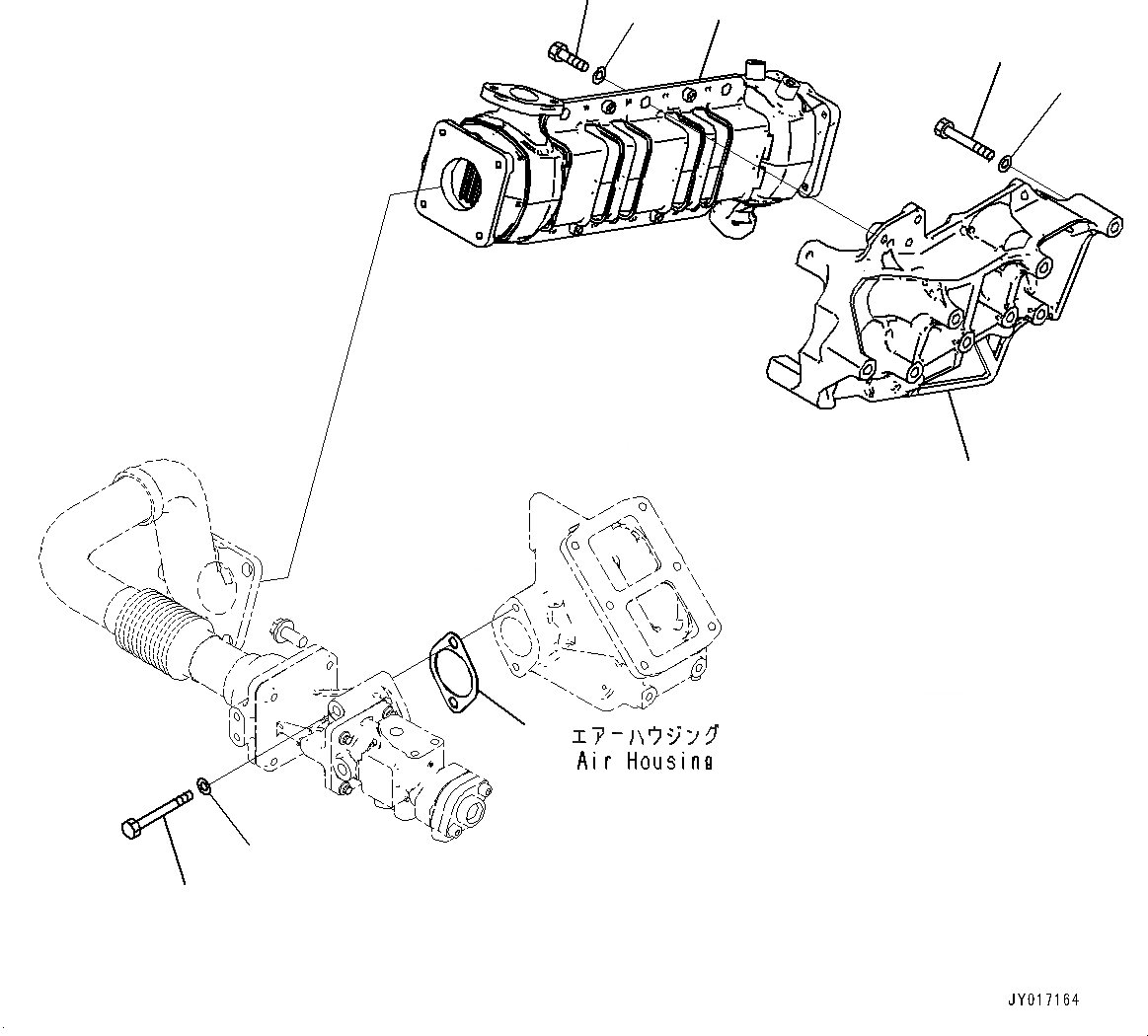 エアーハウジング
Air Housing

JY017164